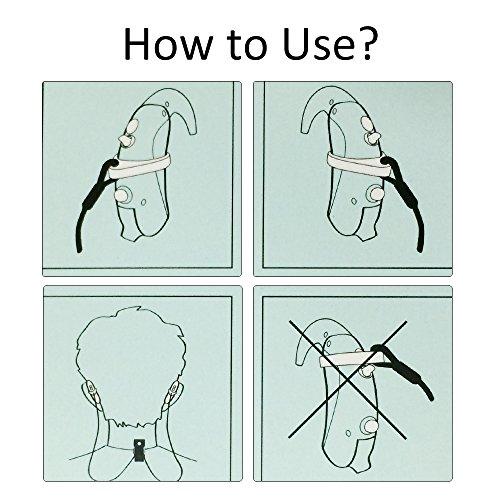 How to Use?