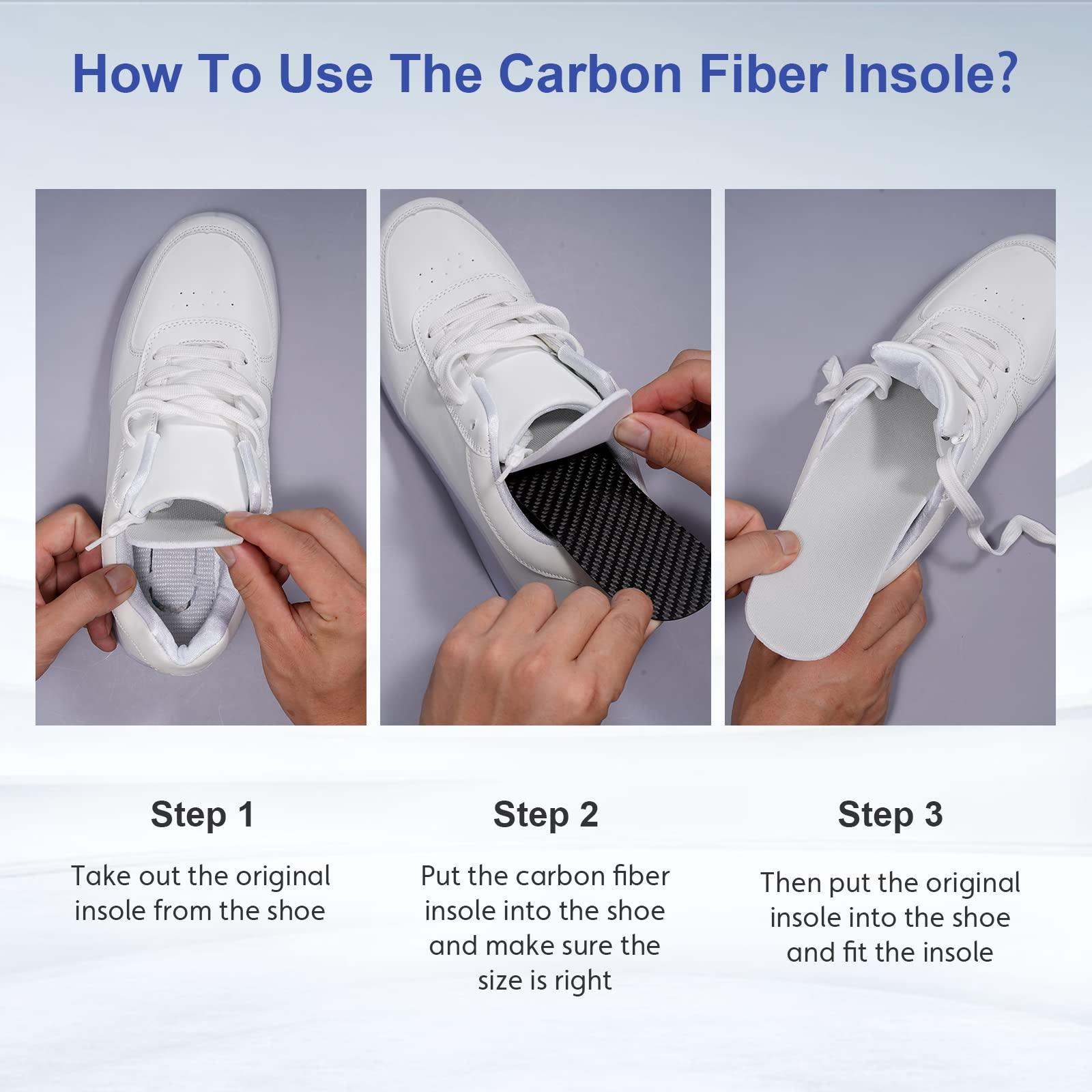 How To Use The Carbon Fiber Insole?

Step 1

Take out the original insole from the shoe

Step 2

Put the carbon fiber insole into the shoe and make sure the size is right

Step 3

Then put the original insole into the shoe and fit the insole