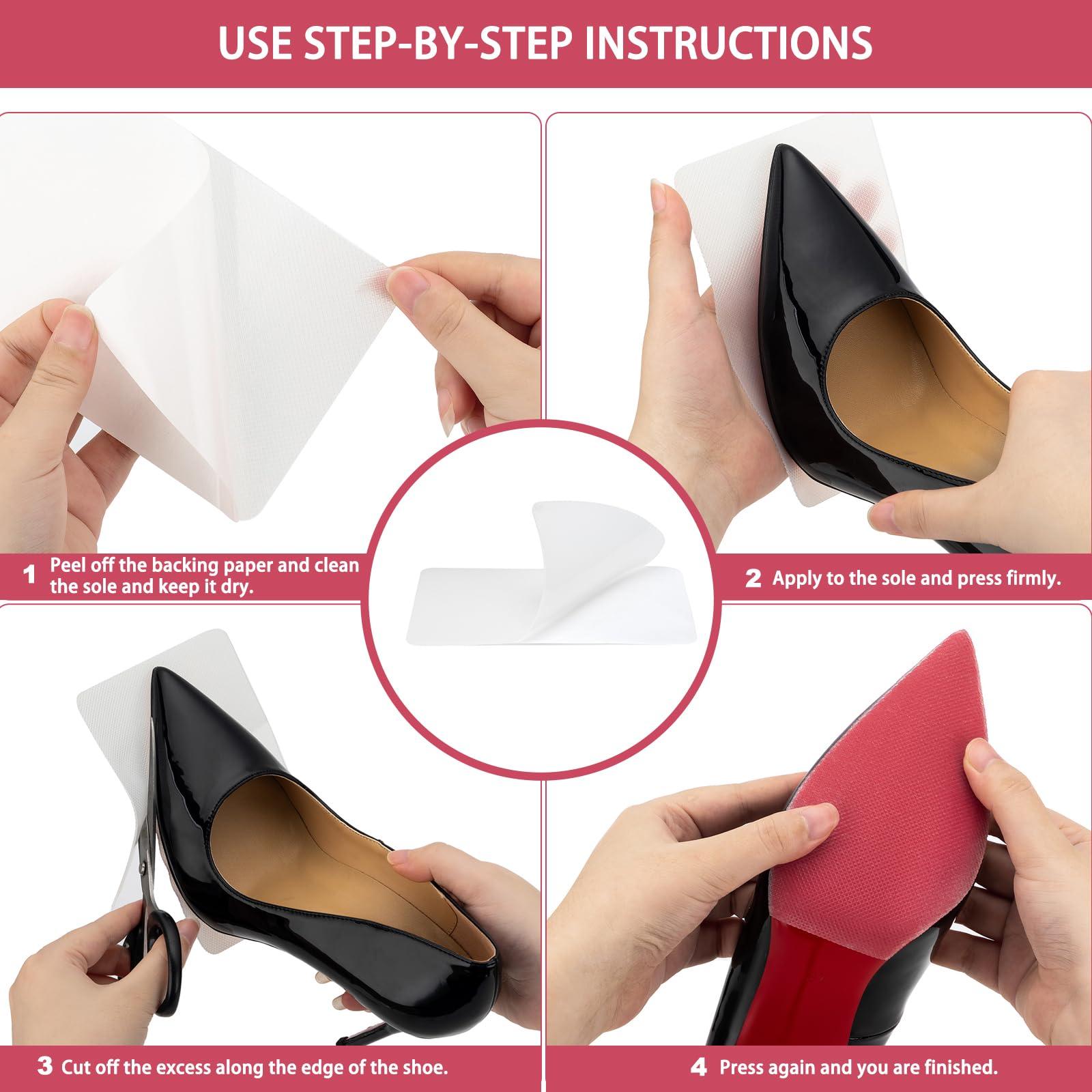 USE STEP-BY-STEP INSTRUCTIONS

1 Peel off the backing paper and clean the sole and keep it dry.

2 Apply to the sole and press firmly.

3 Cut off the excess along the edge of the shoe.

4 Press again and you are finished.