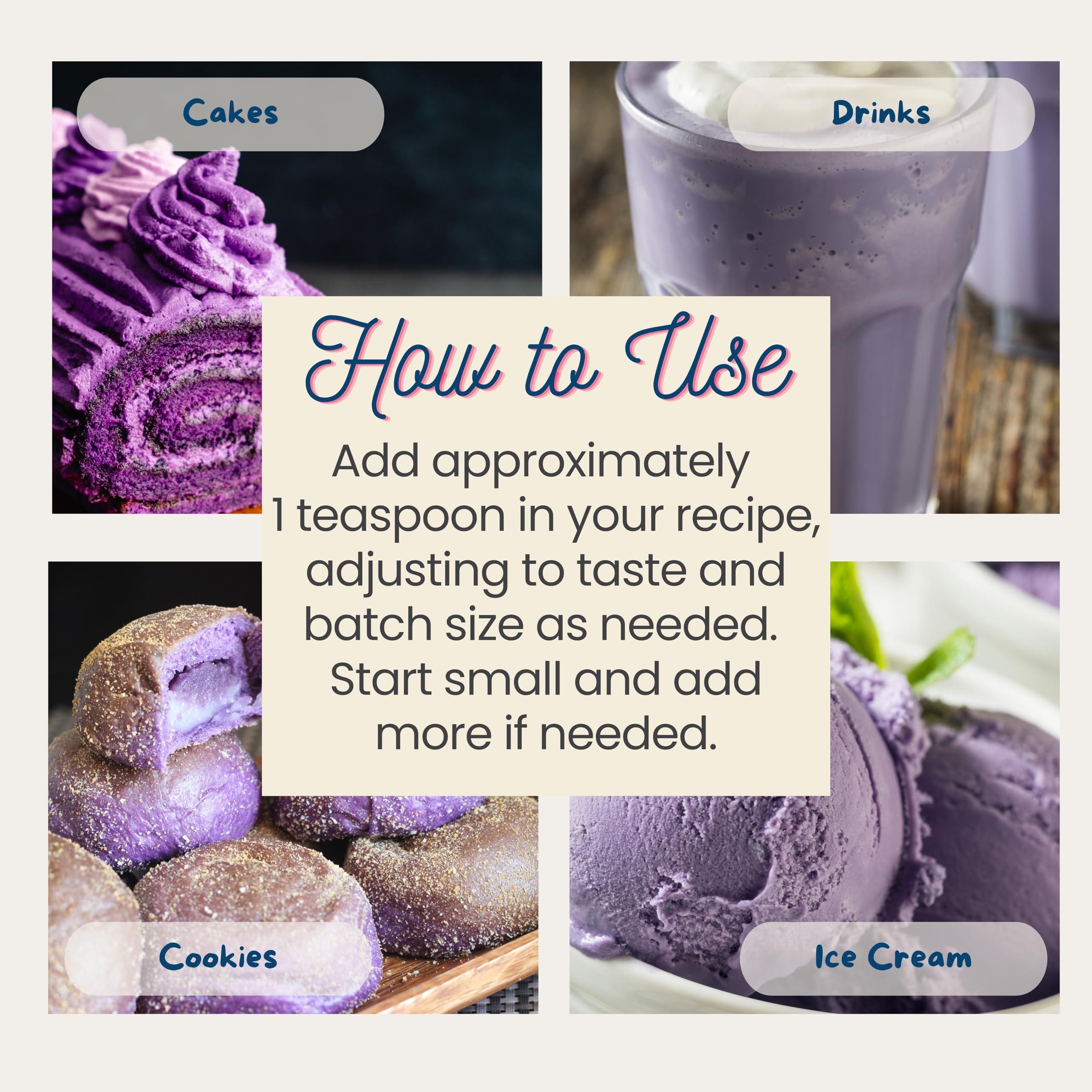 Cakes

Drinks

How to Use

Add approximately 1 teaspoon in your recipe, adjusting to taste and batch size as needed. Start small and add more if needed.

Cookies

Ice Cream