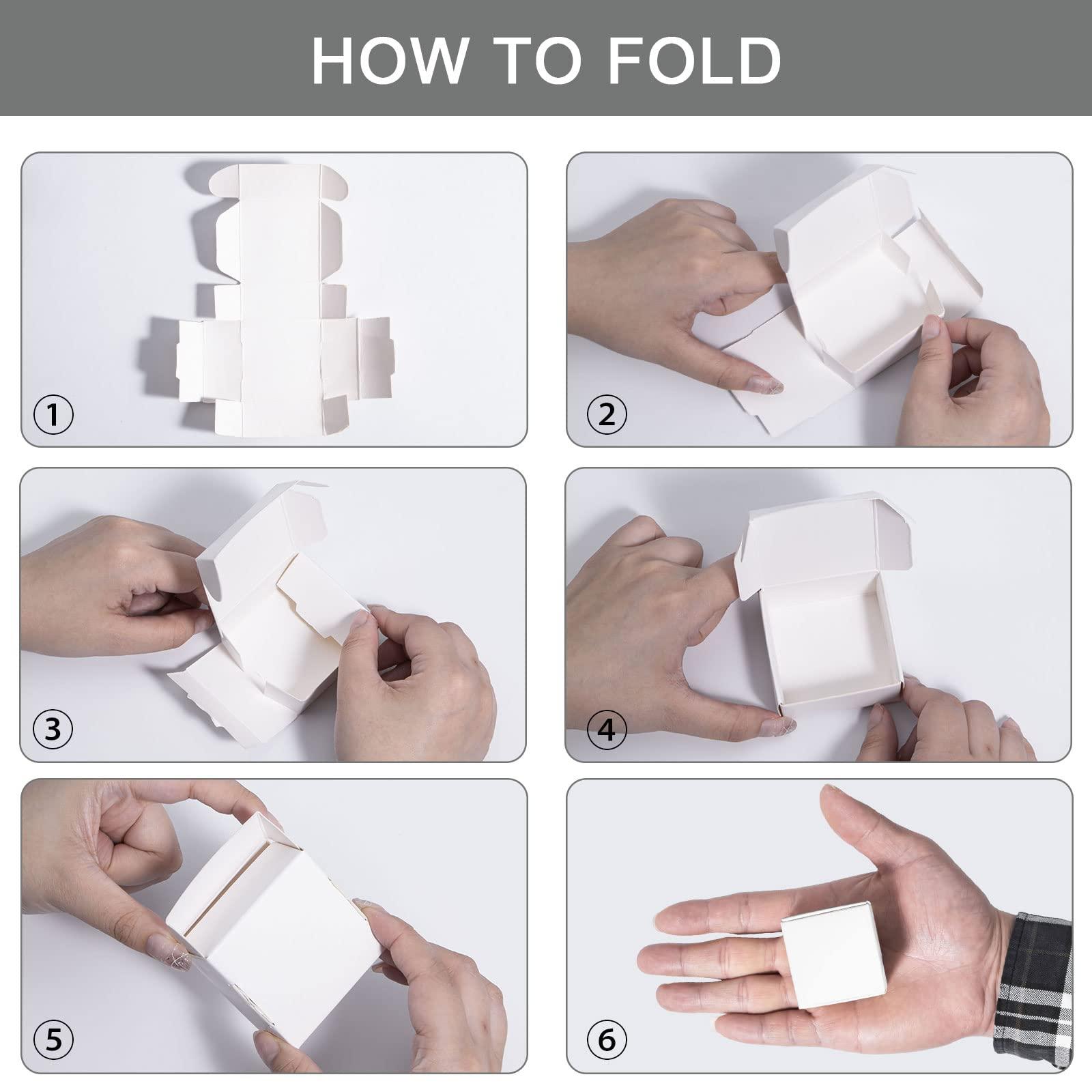 HOW TO FOLD

①

②

③

④

⑤

⑥