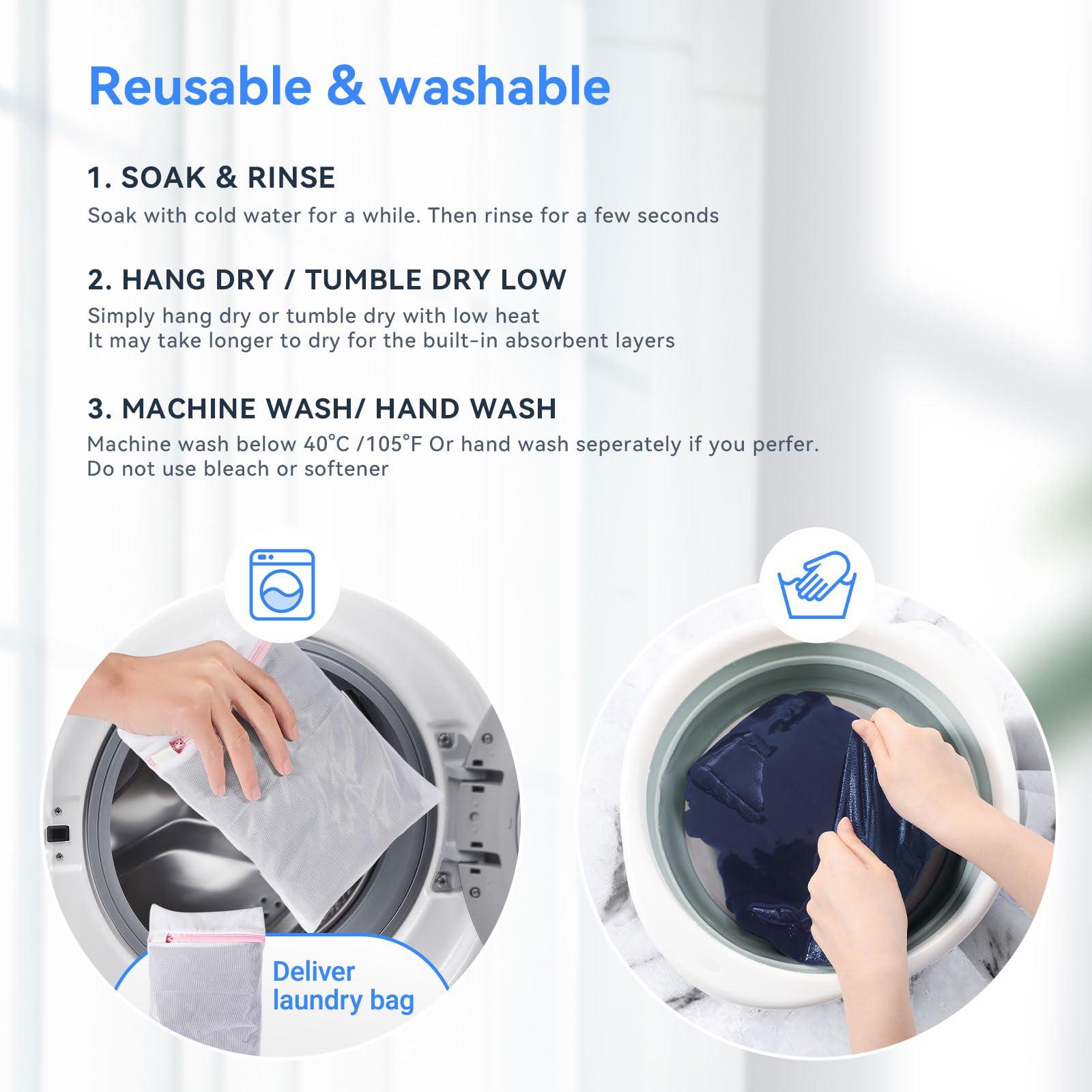 Reusable & washable

1. SOAK & RINSE
Soak with cold water for a while. Then rinse for a few seconds

2. HANG DRY / TUMBLE DRY LOW
Simply hang dry or tumble dry with low heat
It may take longer to dry for the built-in absorbent layers

3. MACHINE WASH/ HAND WASH
Machine wash below 40°C /105°F Or hand wash seperately if you perfer.
Do not use bleach or softener

Deliver laundry bag