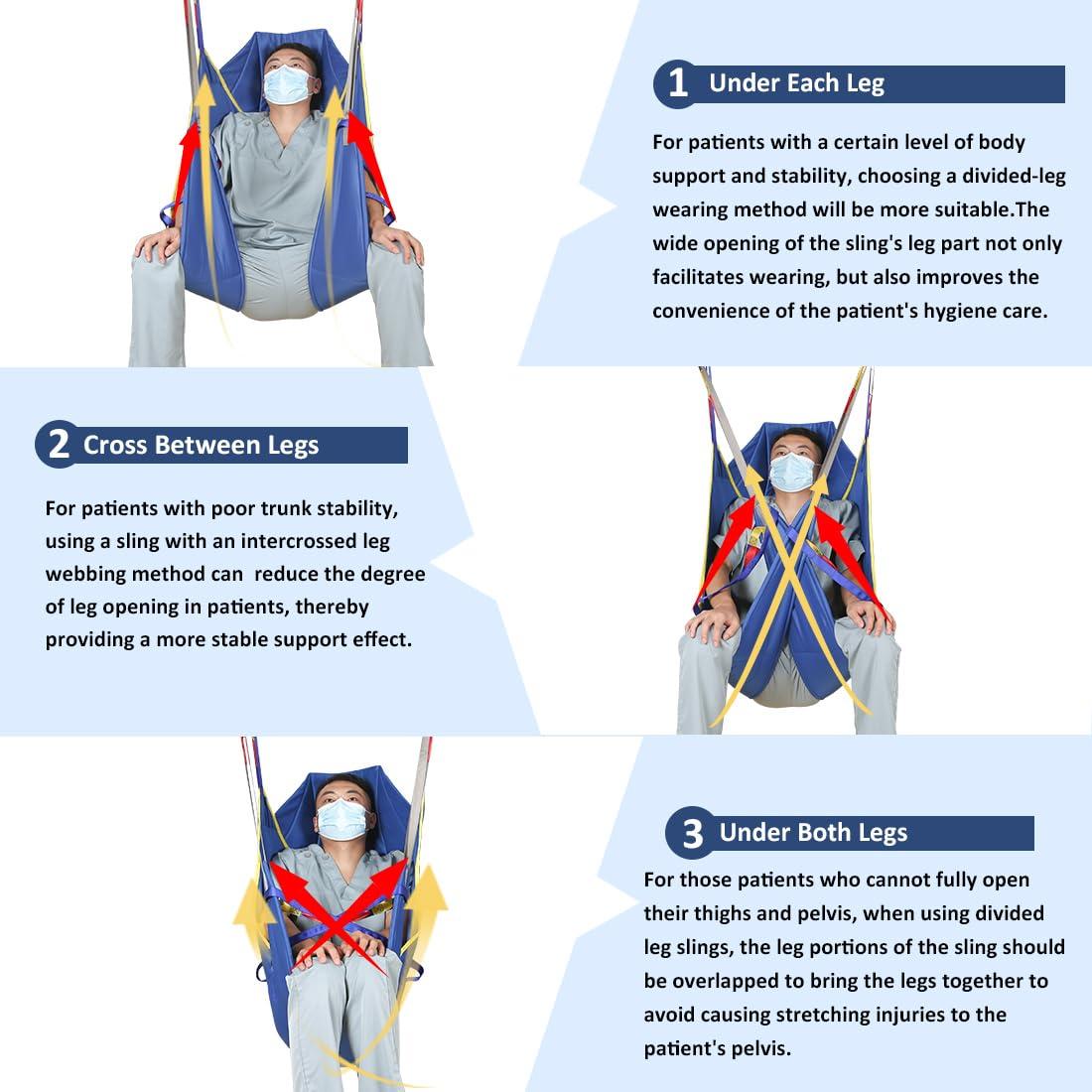 1 Under Each Leg

For patients with a certain level of body support and stability, choosing a divided-leg wearing method will be more suitable.The wide opening of the sling's leg part not only facilitates wearing, but also improves the convenience of the patient's hygiene care.

2 Cross Between Legs

For patients with poor trunk stability, using a sling with an intercrossed leg webbing method can  reduce the degree of leg opening in patients, thereby providing a more stable support effect.

3 Under Both Legs

For those patients who cannot fully open their thighs and pelvis, when using divided leg slings, the leg portions of the sling should be overlapped to bring the legs together to avoid causing stretching injuries to the patient's pelvis.