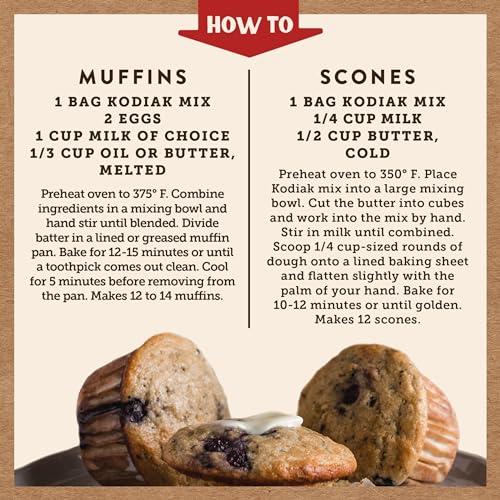 HOW TO

MUFFINS

1 BAG KODIAK MIX
2 EGGS
1 CUP MILK OF CHOICE
1/3 CUP OIL OR BUTTER, MELTED

Preheat oven to 375° F. Combine ingredients in a mixing bowl and hand stir until blended. Divide batter in a lined or greased muffin pan. Bake for 12-15 minutes or until a toothpick comes out clean. Cool for 5 minutes before removing from the pan. Makes 12 to 14 muffins.

SCONES

1 BAG KODIAK MIX
1/4 CUP MILK
1/2 CUP BUTTER, COLD

Preheat oven to 350° F. Place Kodiak mix into a large mixing bowl. Cut the butter into cubes and work into the mix by hand. Stir in milk until combined. Scoop 1/4 cup-sized rounds of dough onto a lined baking sheet and flatten slightly with the palm of your hand. Bake for 10-12 minutes or until golden. Makes 12 scones.