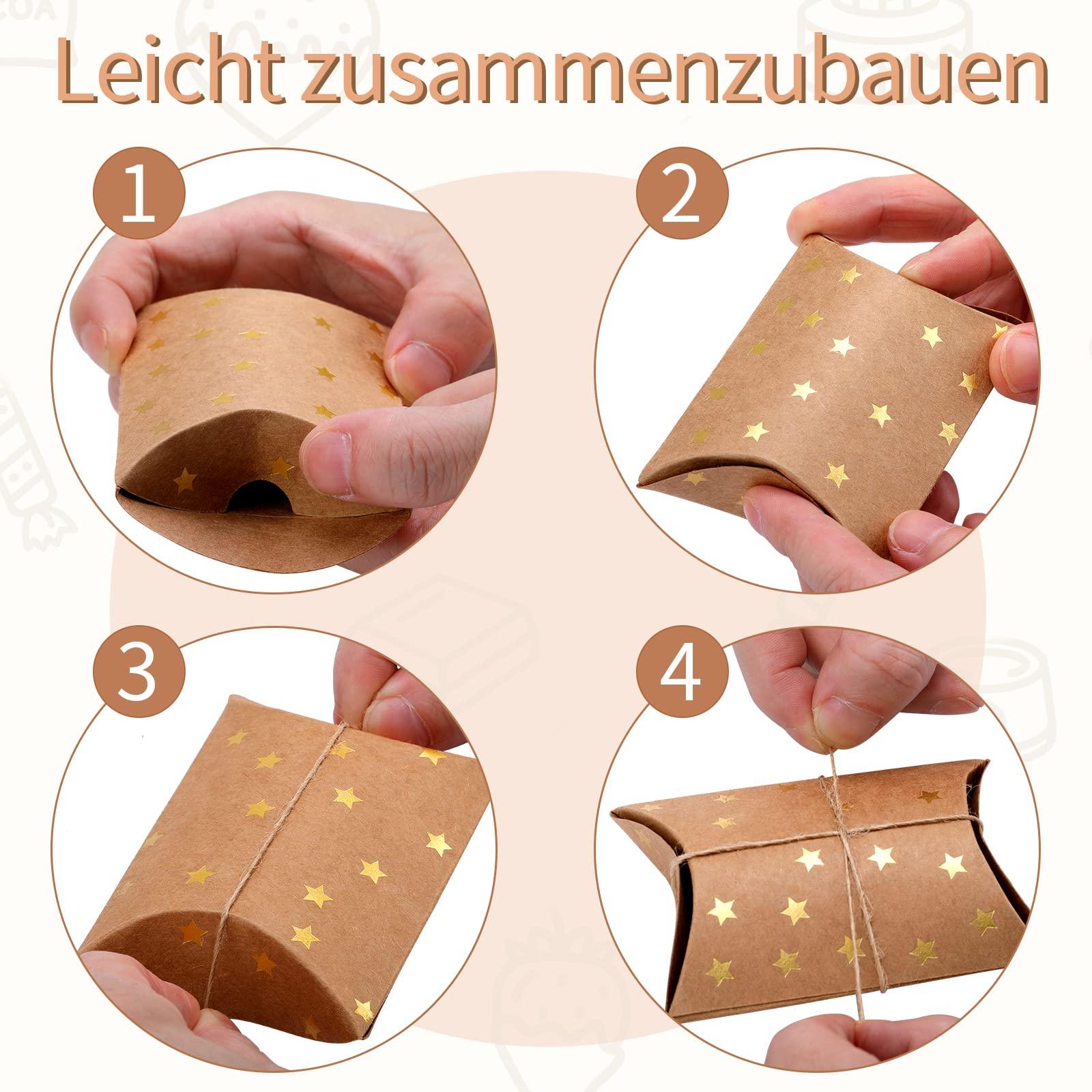 Leicht zusammenzubauen

1

2

3

4