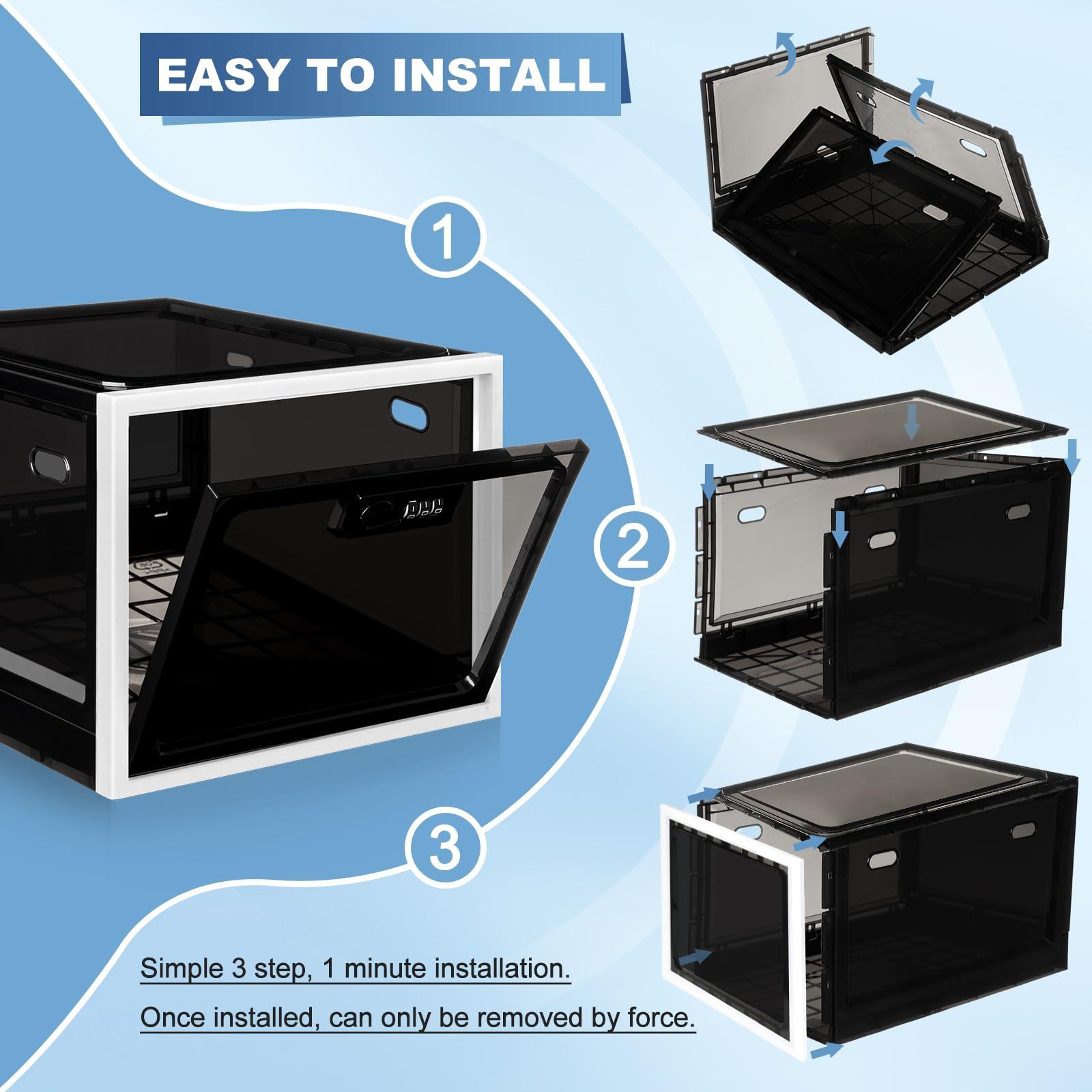 EASY TO INSTALL

1

2

3

Simple 3 step, 1 minute installation.

Once installed, can only be removed by force.