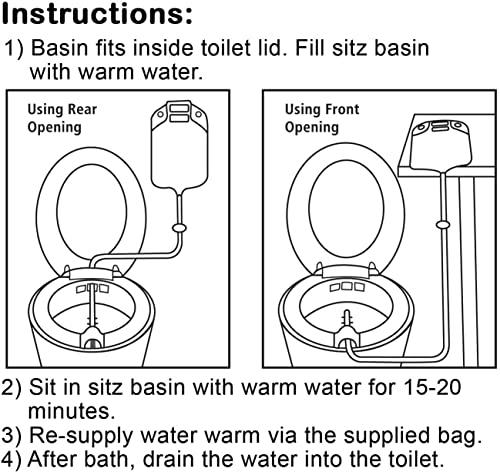 Instructions:

1) Basin fits inside toilet lid. Fill sitz basin with warm water.

Using Rear Opening

Using Front Opening

2) Sit in sitz basin with warm water for 15-20 minutes.
3) Re-supply water warm via the supplied bag.
4) After bath, drain the water into the toilet.