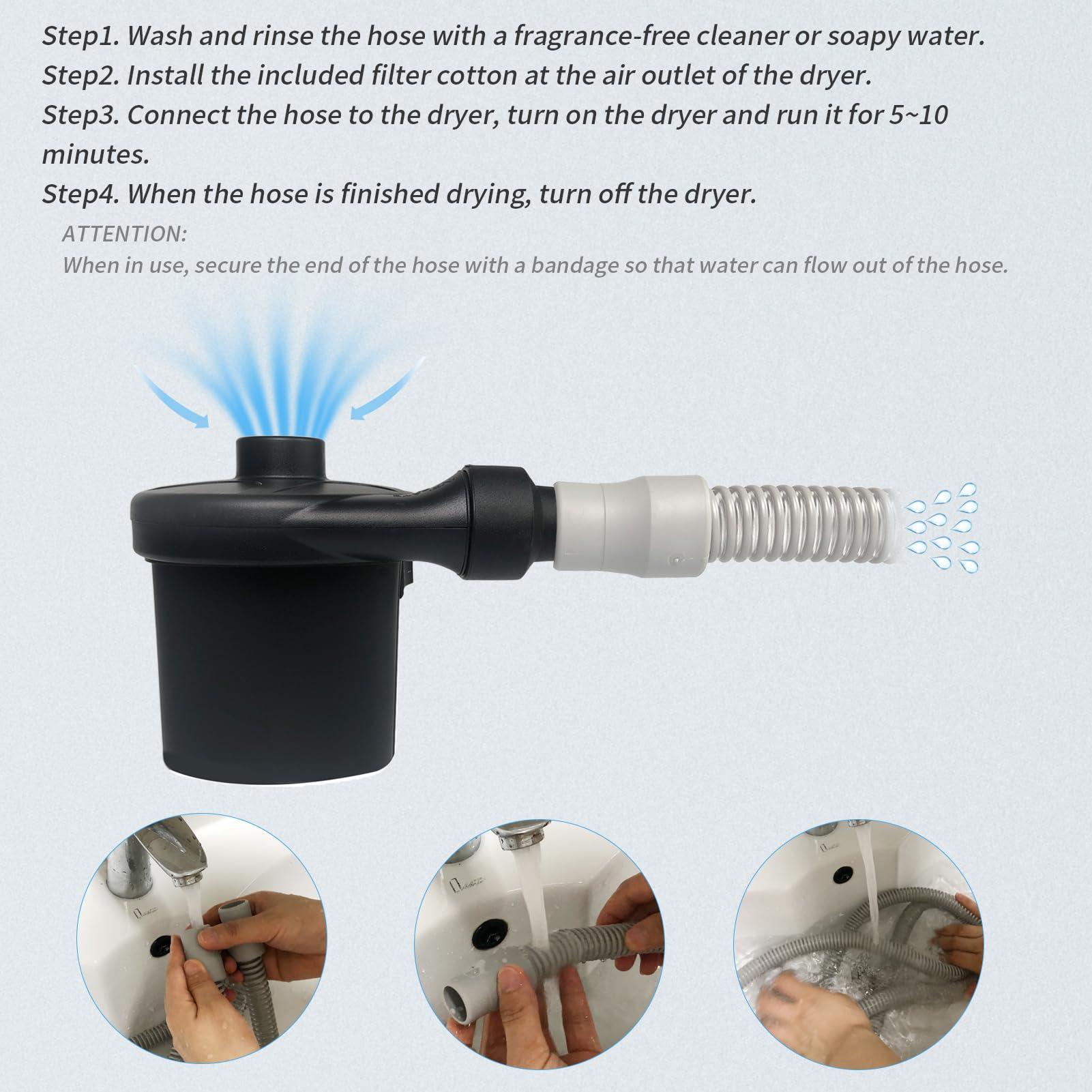 Step1. Wash and rinse the hose with a fragrance-free cleaner or soapy water.
Step2. Install the included filter cotton at the air outlet of the dryer.
Step3. Connect the hose to the dryer, turn on the dryer and run it for 5~10 minutes.
Step4. When the hose is finished drying, turn off the dryer.

ATTENTION:
When in use, secure the end of the hose with a bandage so that water can flow out of the hose.