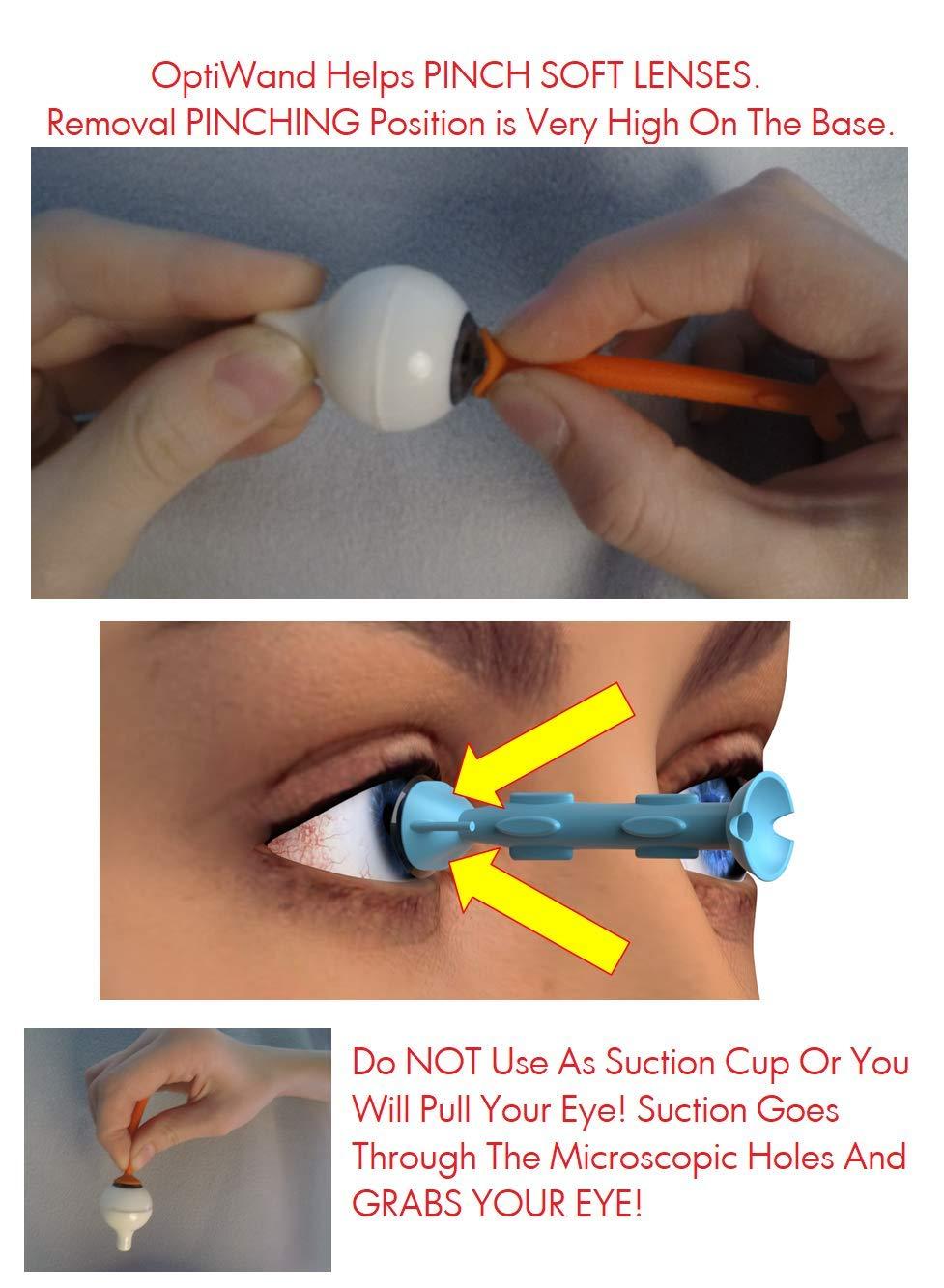 OptiWand Helps PINCH SOFT LENSES.
Removal PINCHING Position is Very High On The Base.

Do NOT Use As Suction Cup Or You Will Pull Your Eye! Suction Goes Through The Microscopic Holes And GRABS YOUR EYE!