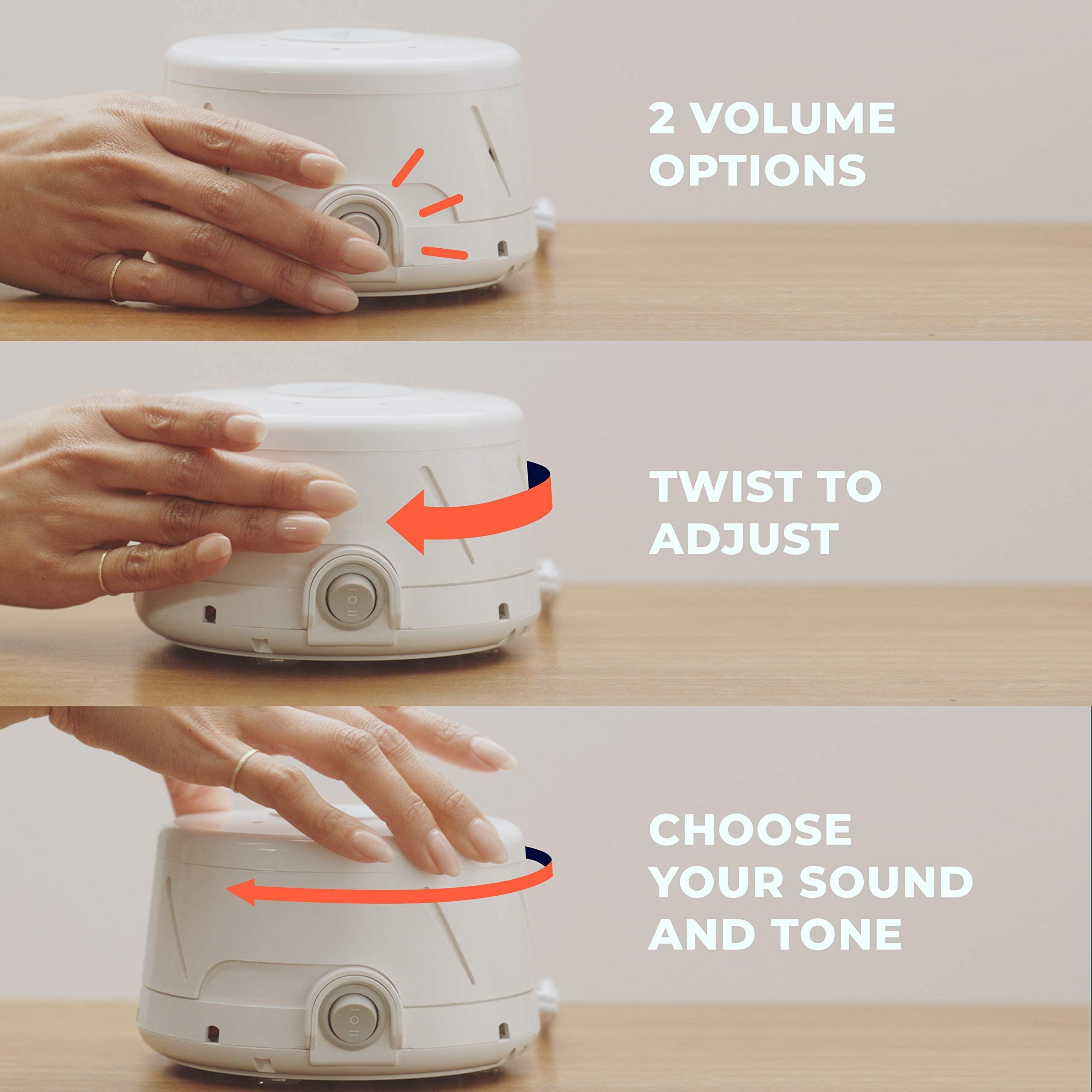 2 VOLUME OPTIONS

TWIST TO ADJUST

CHOOSE YOUR SOUND AND TONE