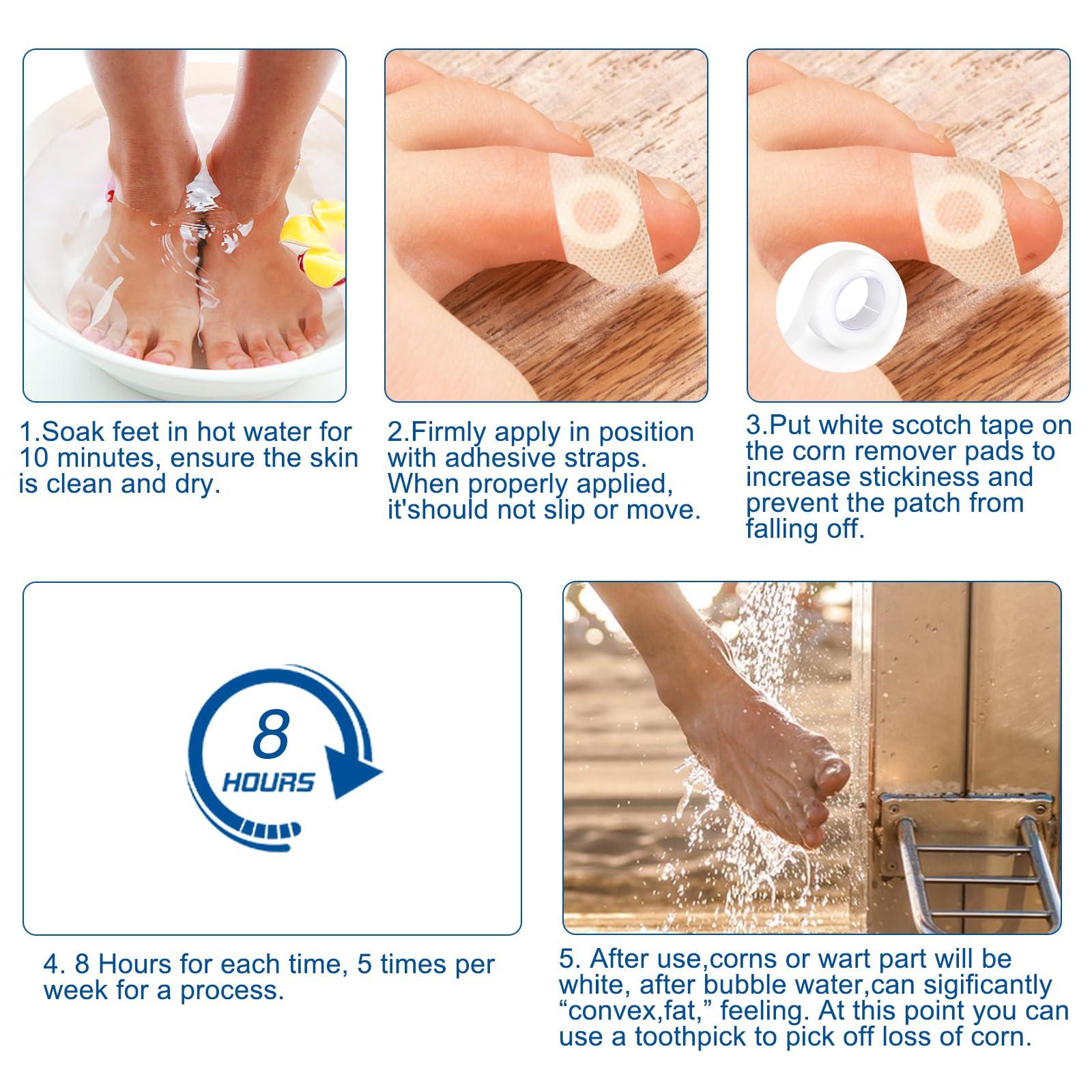 1.Soak feet in hot water for 10 minutes, ensure the skin is clean and dry.

2.Firmly apply in position with adhesive straps. When properly applied, it'should not slip or move.

3.Put white scotch tape on the corn remover pads to increase stickiness and prevent the patch from falling off.

8
HOURS

4. 8 Hours for each time, 5 times per week for a process.

5. After use,corns or wart part will be white, after bubble water,can sigificantly “convex,fat,” feeling. At this point you can use a toothpick to pick off loss of corn.