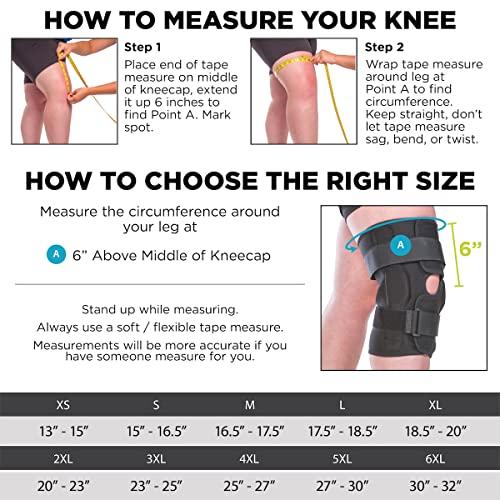 HOW TO MEASURE YOUR KNEE

Step 1
Place end of tape measure on middle of kneecap, extend it up 6 inches to find Point A. Mark spot.

Step 2
Wrap tape measure around leg at Point A to find circumference. Keep straight, don't let tape measure sag, bend, or twist.

HOW TO CHOOSE THE RIGHT SIZE

Measure the circumference around your leg at

A 6" Above Middle of Kneecap

Stand up while measuring.
Always use a soft / flexible tape measure.
Measurements will be more accurate if you have someone measure for you.

A

6"

| XS | S | M | L | XL |
|---|---|---|---|---|
| 13" - 15" | 15" - 16.5" | 16.5" - 17.5" | 17.5" - 18.5" | 18.5" - 20" |

| 2XL | 3XL | 4XL | 5XL | 6XL |
|---|---|---|---|---|
| 20" - 23" | 23" - 25" | 25" - 27" | 27" - 30" | 30" - 32" |