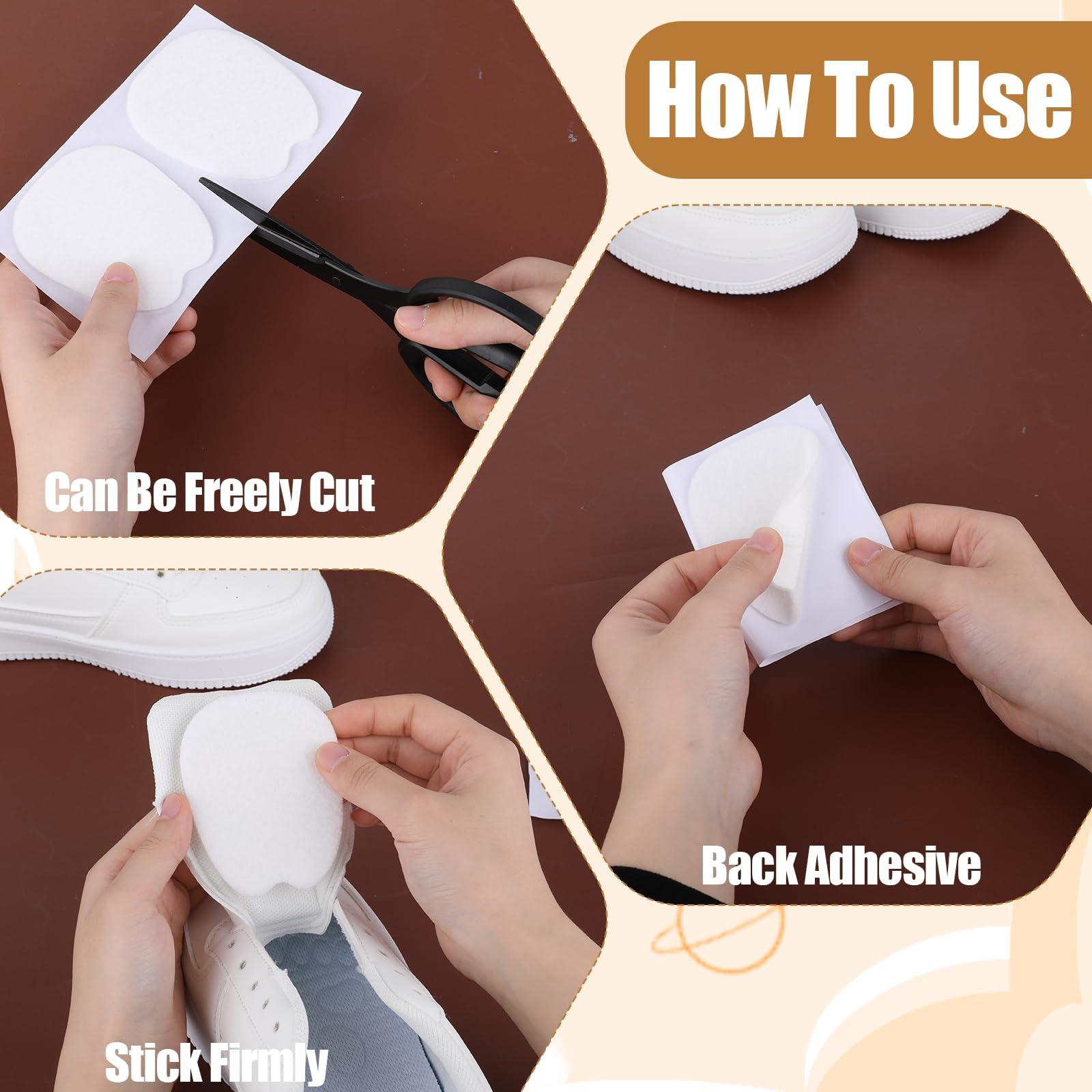 How To Use

Can Be Freely Cut

Back Adhesive

Stick Firmly