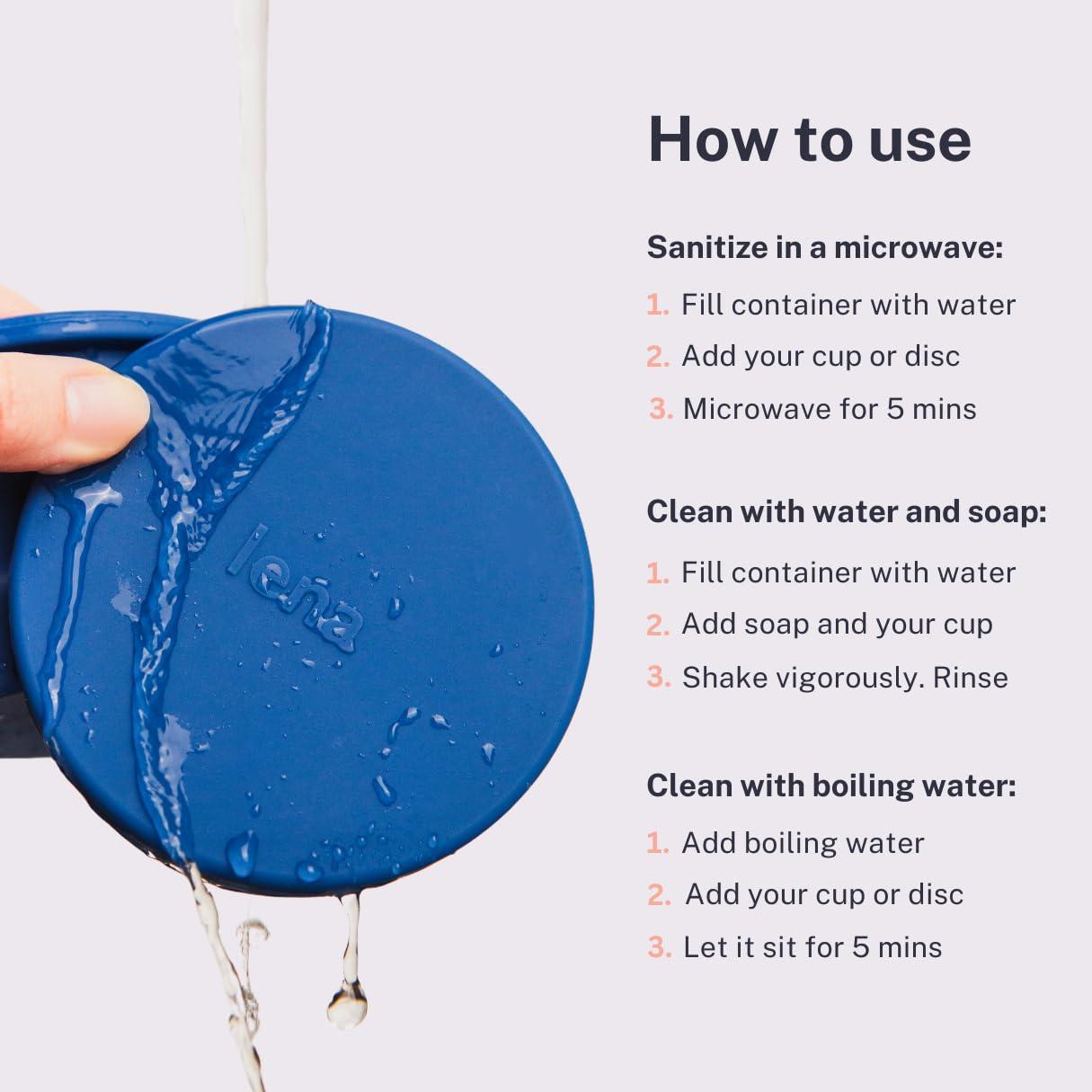 lena

How to use

Sanitize in a microwave:

1. Fill container with water
2. Add your cup or disc
3. Microwave for 5 mins

Clean with water and soap:

1. Fill container with water
2. Add soap and your cup
3. Shake vigorously. Rinse

Clean with boiling water:

1. Add boiling water
2. Add your cup or disc
3. Let it sit for 5 mins