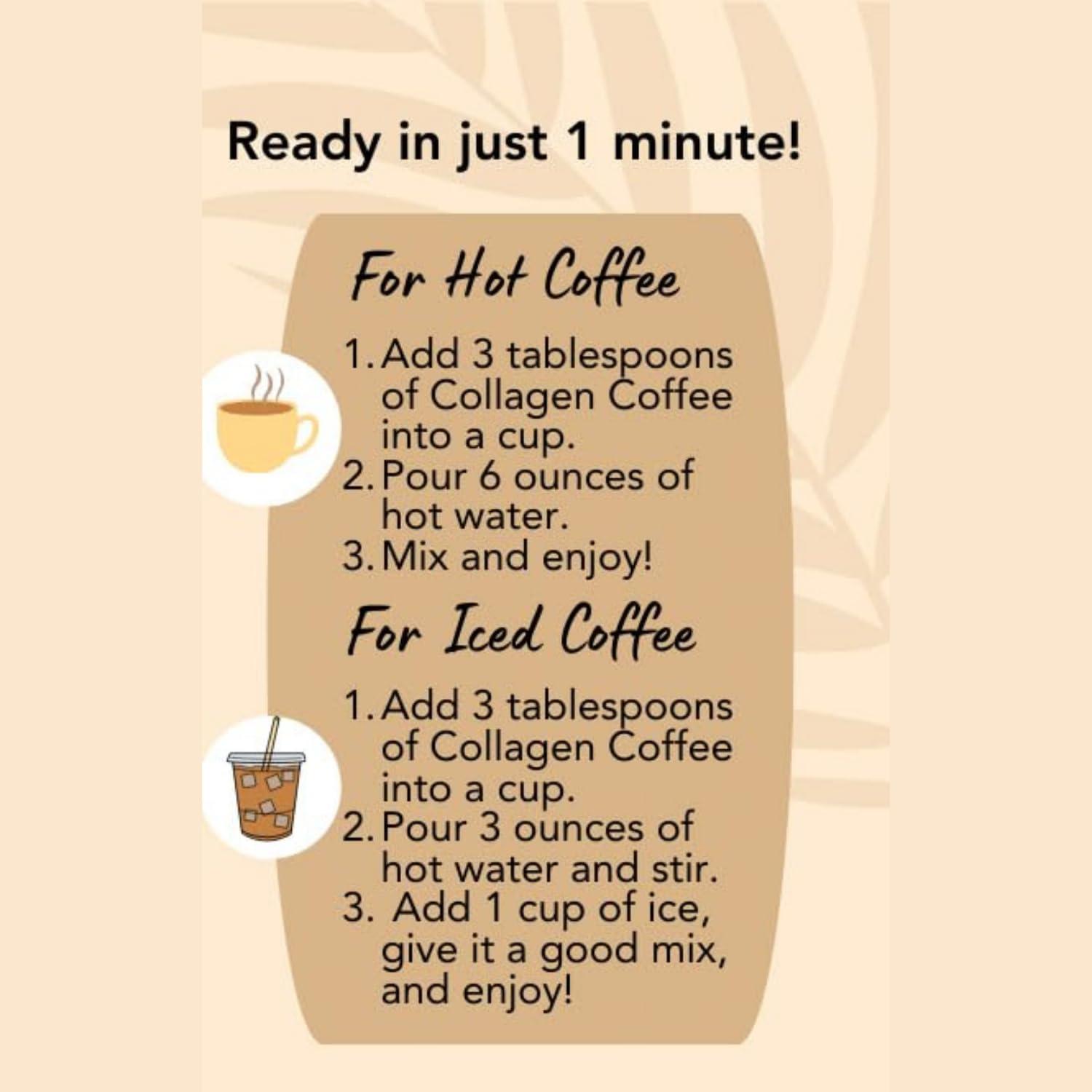 Ready in just 1 minute!

For Hot Coffee

1. Add 3 tablespoons of Collagen Coffee into a cup.
2. Pour 6 ounces of hot water.
3. Mix and enjoy!

For Iced Coffee

1. Add 3 tablespoons of Collagen Coffee into a cup.
2. Pour 3 ounces of hot water and stir.
3. Add 1 cup of ice, give it a good mix, and enjoy!