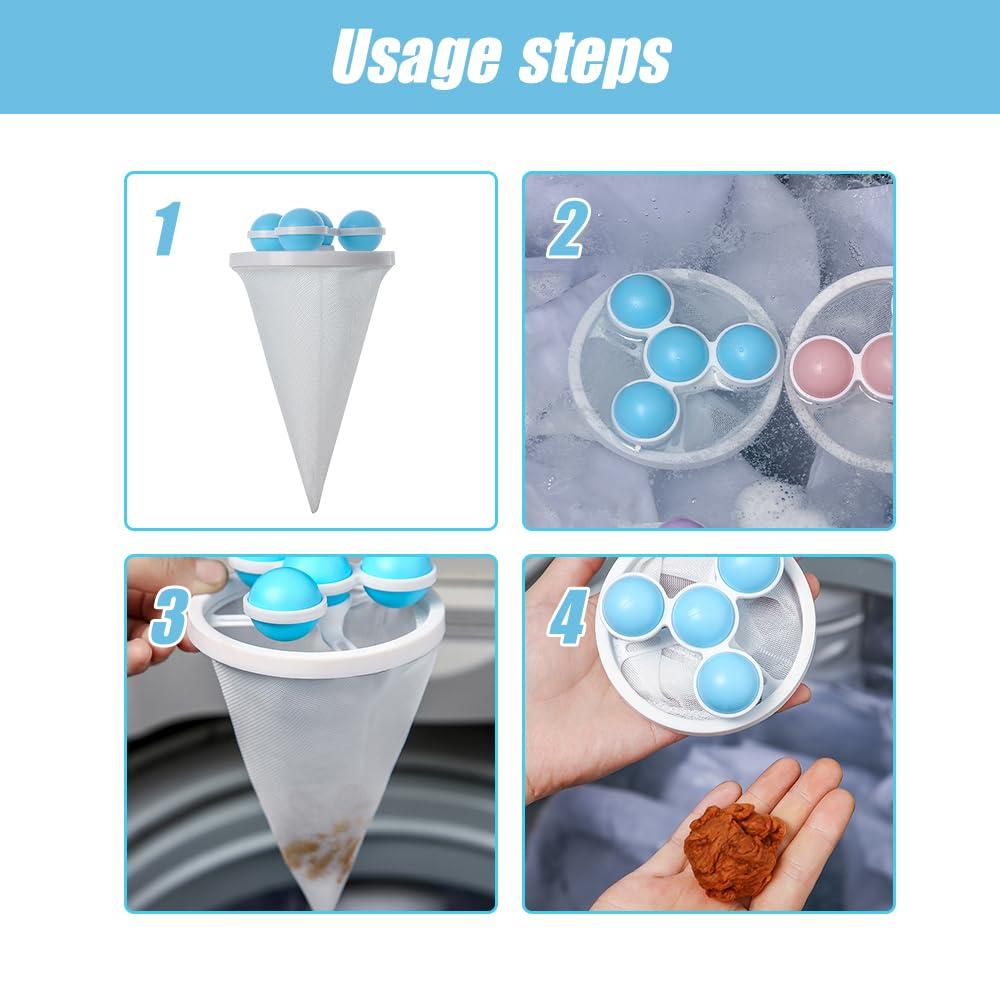 Usage steps

1

2

3

4