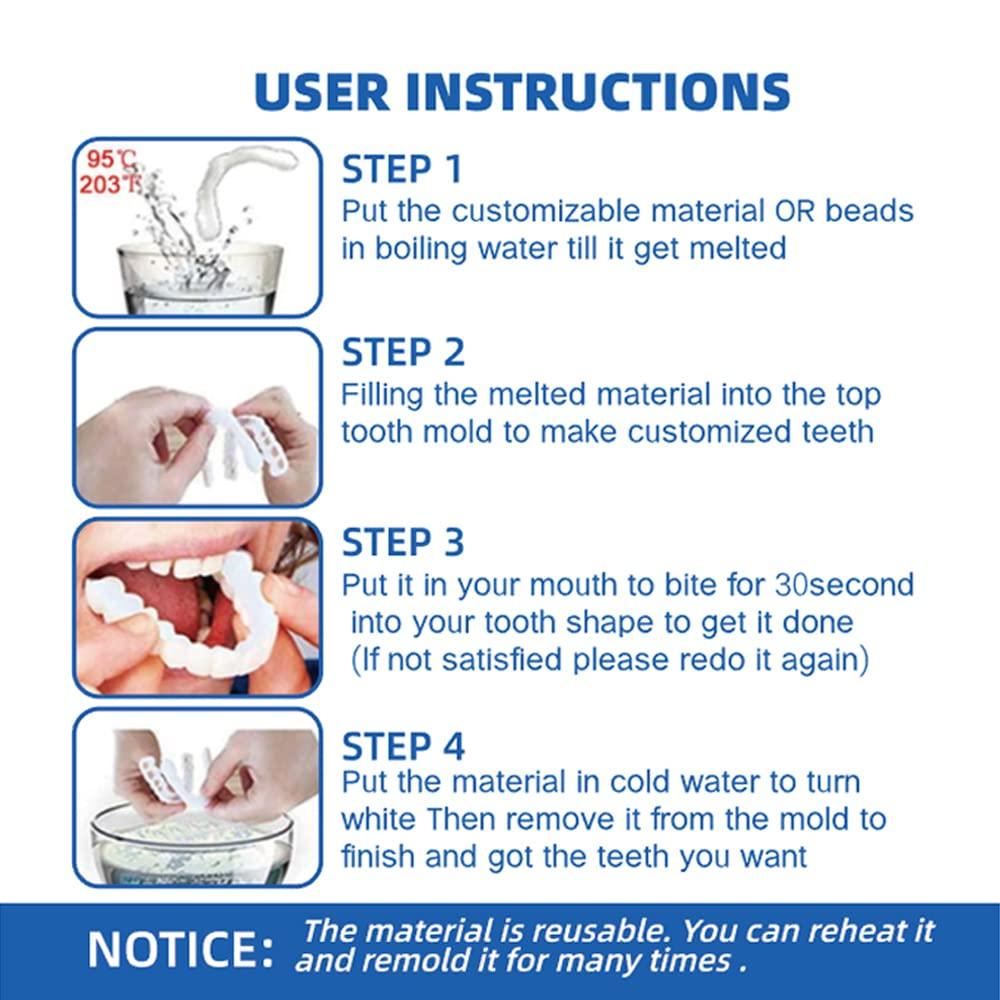 USER INSTRUCTIONS

95℃
203℉

STEP 1
Put the customizable material OR beads in boiling water till it get melted

STEP 2
Filling the melted material into the top tooth mold to make customized teeth

STEP 3
Put it in your mouth to bite for 30second into your tooth shape to get it done (If not satisfied please redo it again)

STEP 4
Put the material in cold water to turn white Then remove it from the mold to finish and got the teeth you want

NOTICE: The material is reusable. You can reheat it and remold it for many times .