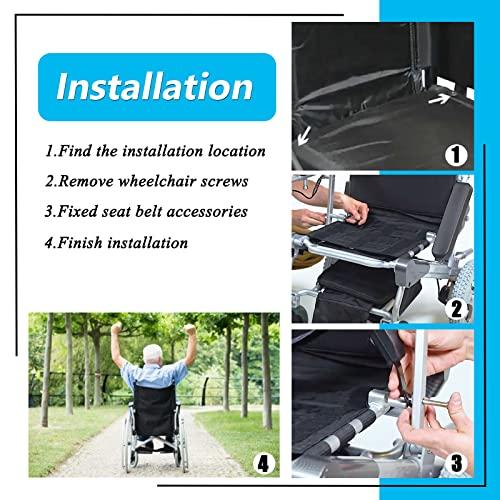 Installation

1.Find the installation location

2.Remove wheelchair screws

3.Fixed seat belt accessories

4.Finish installation

1

2

3

4