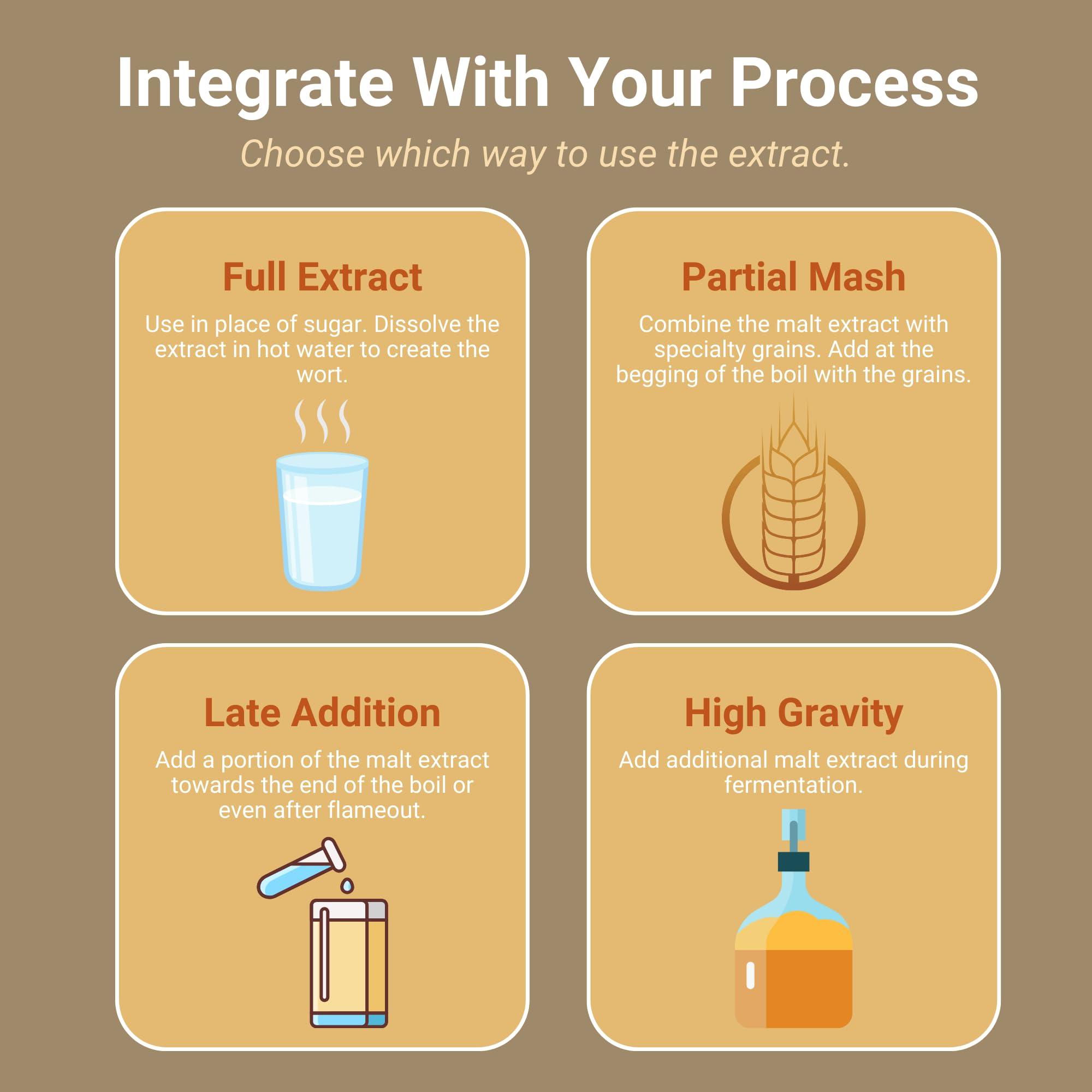 Integrate With Your Process

Choose which way to use the extract.

Full Extract

Use in place of sugar. Dissolve the extract in hot water to create the wort.

Partial Mash

Combine the malt extract with specialty grains. Add at the begging of the boil with the grains.

Late Addition

Add a portion of the malt extract towards the end of the boil or even after flameout.

High Gravity

Add additional malt extract during fermentation.