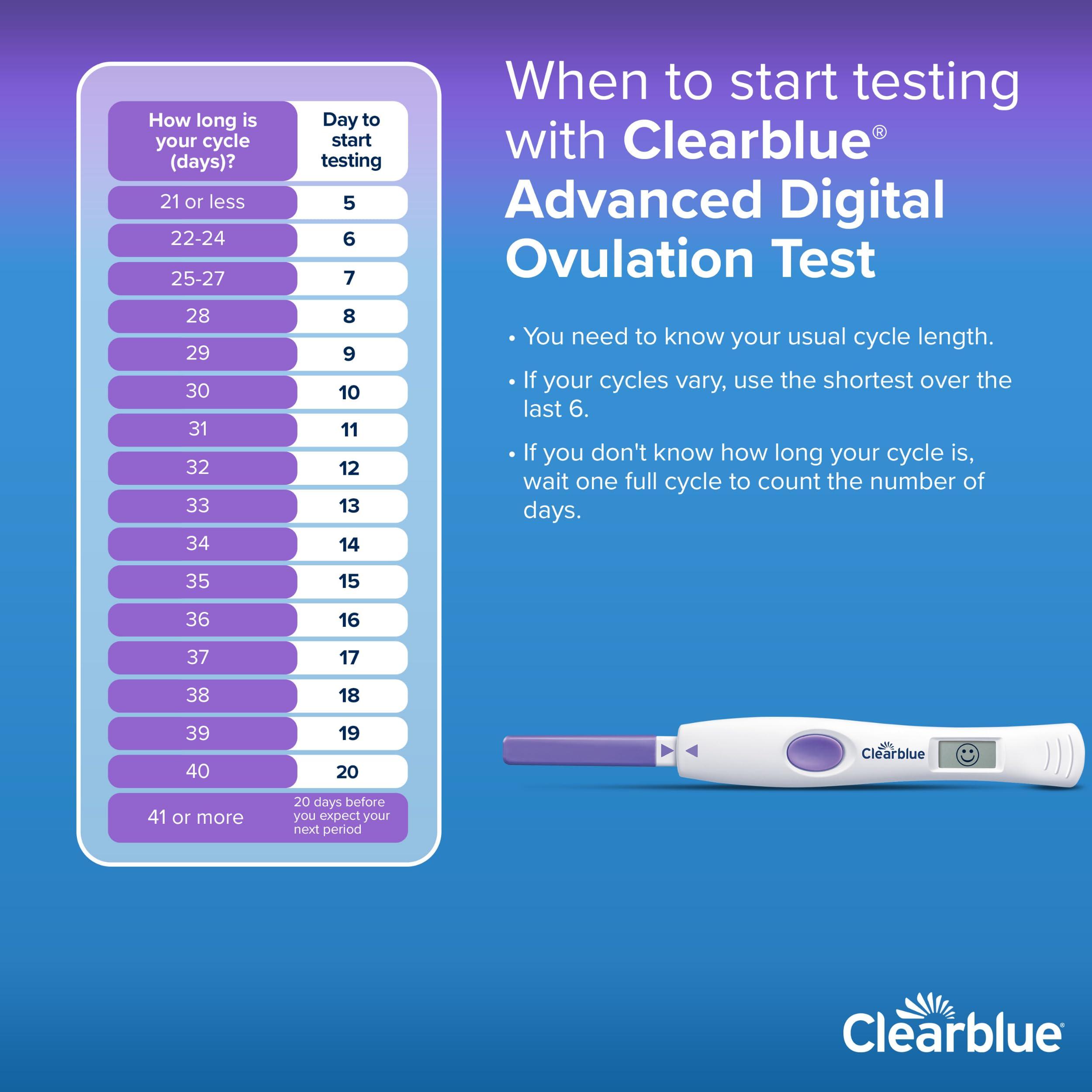 | How long is your cycle (days)? | Day to start testing |
|---|---|
| 21 or less | 5 |
| 22-24 | 6 |
| 25-27 | 7 |
| 28 | 8 |
| 29 | 9 |
| 30 | 10 |
| 31 | 11 |
| 32 | 12 |
| 33 | 13 |
| 34 | 14 |
| 35 | 15 |
| 36 | 16 |
| 37 | 17 |
| 38 | 18 |
| 39 | 19 |
| 40 | 20 |
| 41 or more | 20 days before you expect your next period |

When to start testing with Clearblue® Advanced Digital Ovulation Test

• You need to know your usual cycle length.

• If your cycles vary, use the shortest over the last 6.

• If you don't know how long your cycle is, wait one full cycle to count the number of days.

Clearblue

Clearblue®