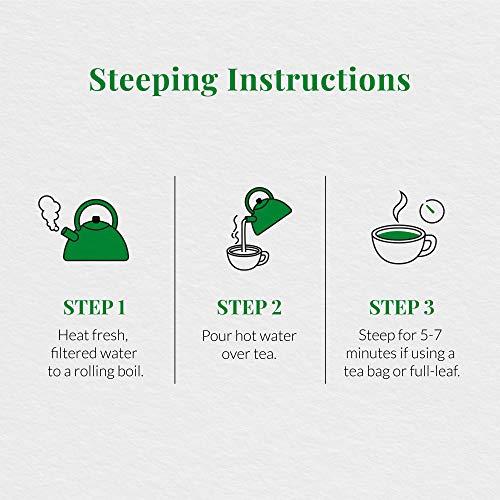 Steeping Instructions

STEP 1
Heat fresh, filtered water to a rolling boil.

STEP 2
Pour hot water over tea.

STEP 3
Steep for 5-7 minutes if using a tea bag or full-leaf.