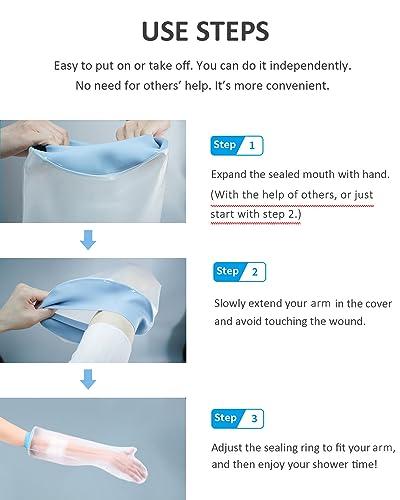 USE STEPS

Easy to put on or take off. You can do it independently. No need for others' help. It's more convenient.

Step 1

Expand the sealed mouth with hand. (With the help of others, or just start with step 2.)

Step 2

Slowly extend your arm in the cover and avoid touching the wound.

Step 3

Adjust the sealing ring to fit your arm, and then enjoy your shower time!