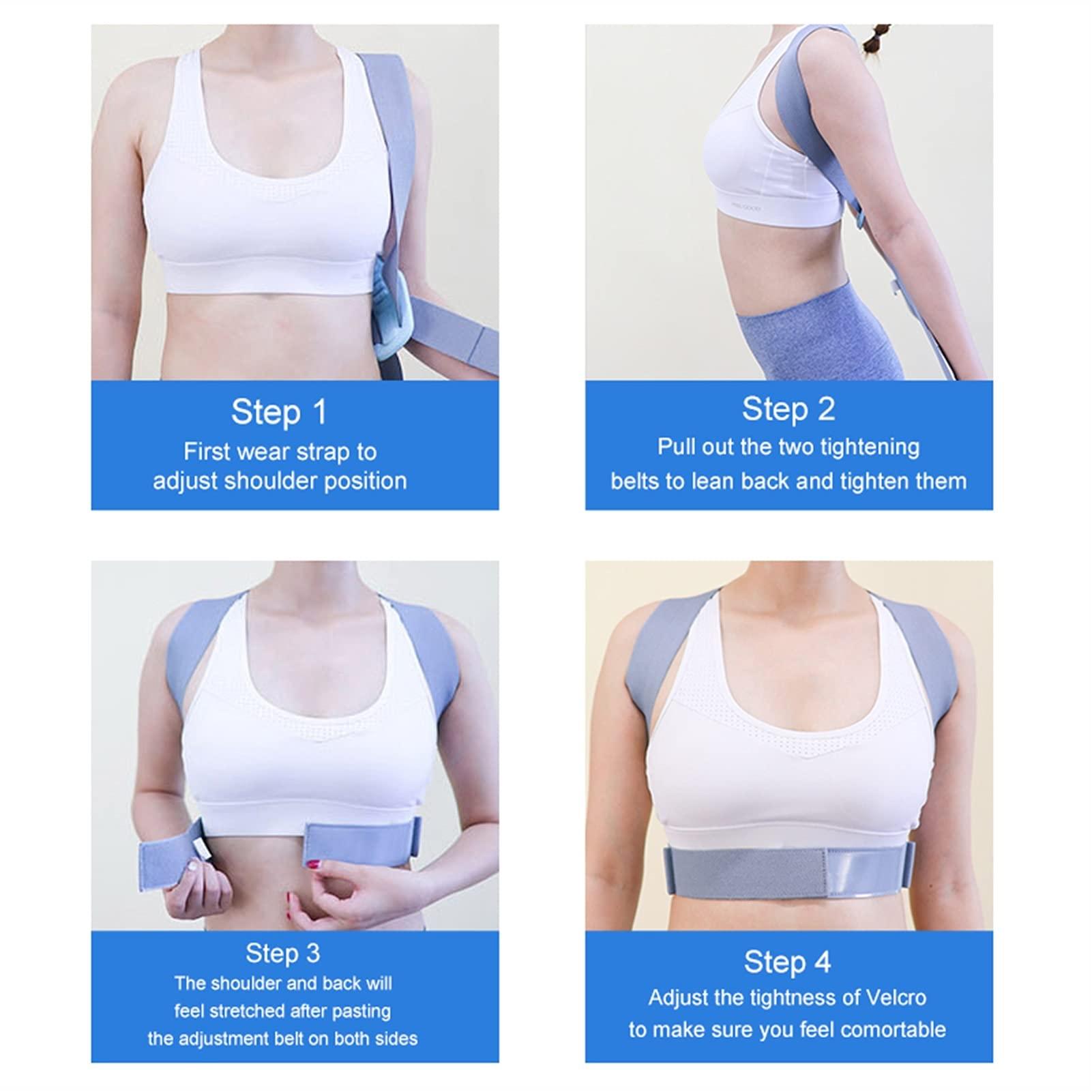 Step 1
First wear strap to adjust shoulder position

Step 2
Pull out the two tightening belts to lean back and tighten them

Step 3
The shoulder and back will feel stretched after pasting the adjustment belt on both sides

Step 4
Adjust the tightness of Velcro to make sure you feel comortable