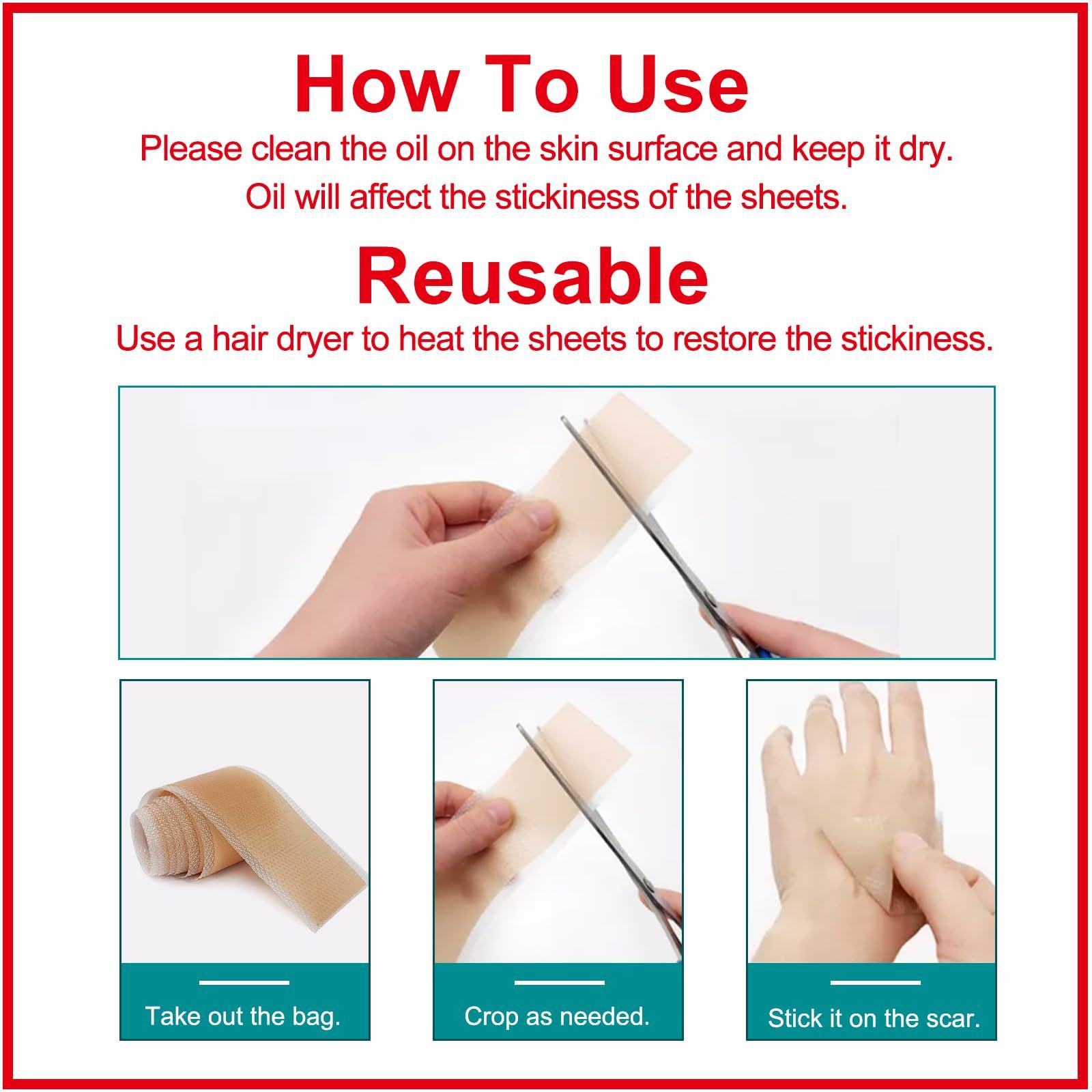 How To Use

Please clean the oil on the skin surface and keep it dry. Oil will affect the stickiness of the sheets.

Reusable

Use a hair dryer to heat the sheets to restore the stickiness.

Take out the bag.

Crop as needed.

Stick it on the scar.