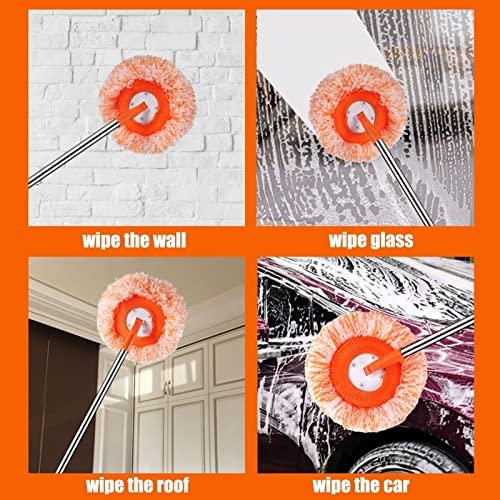 wipe the wall

wipe glass

wipe the roof

wipe the car