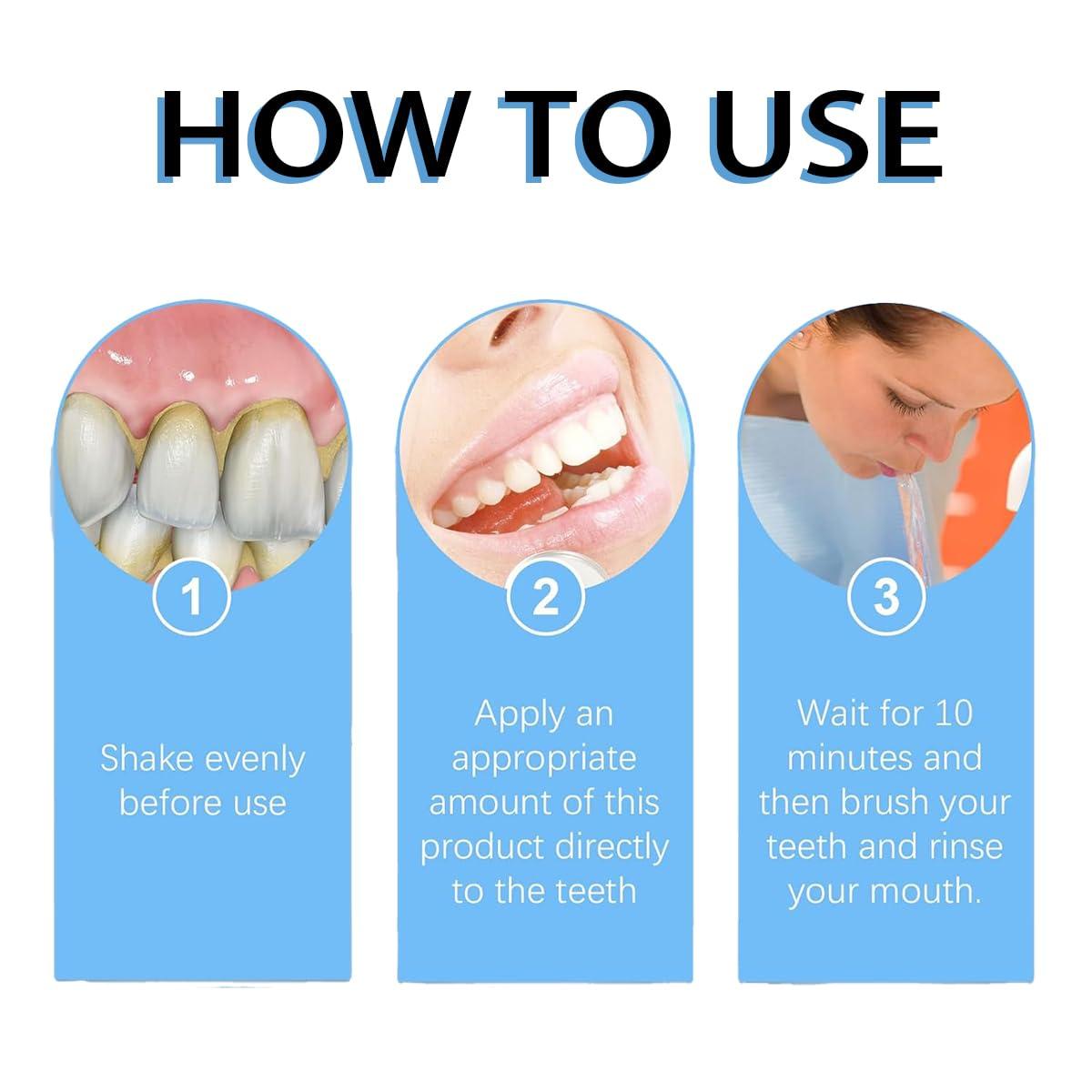 HOW TO USE

1

Shake evenly before use

2

Apply an appropriate amount of this product directly to the teeth

3

Wait for 10 minutes and then brush your teeth and rinse your mouth.