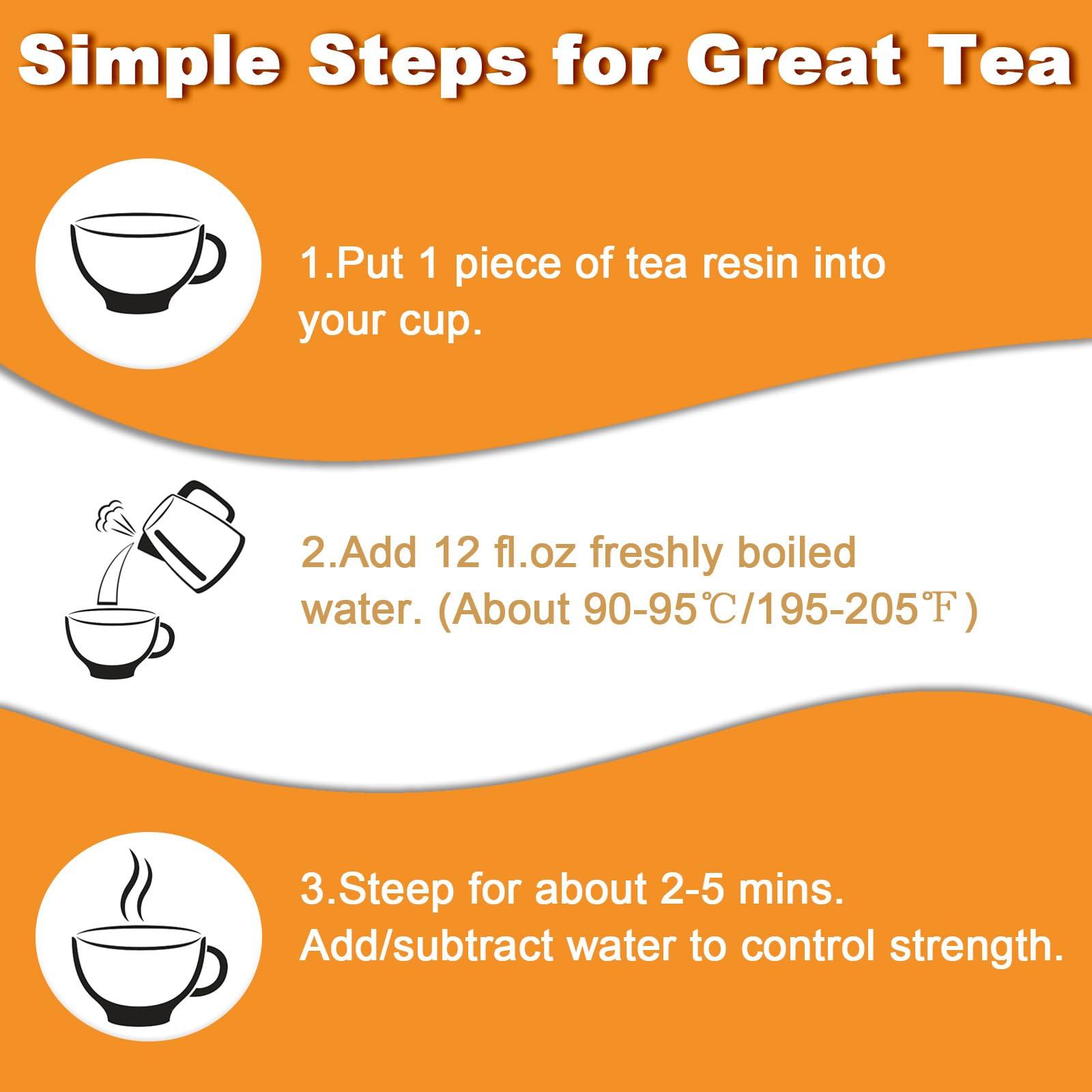 Simple Steps for Great Tea

1.Put 1 piece of tea resin into your cup.

2.Add 12 fl.oz freshly boiled water. (About 90-95℃/195-205℉)

3.Steep for about 2-5 mins. Add/subtract water to control strength.