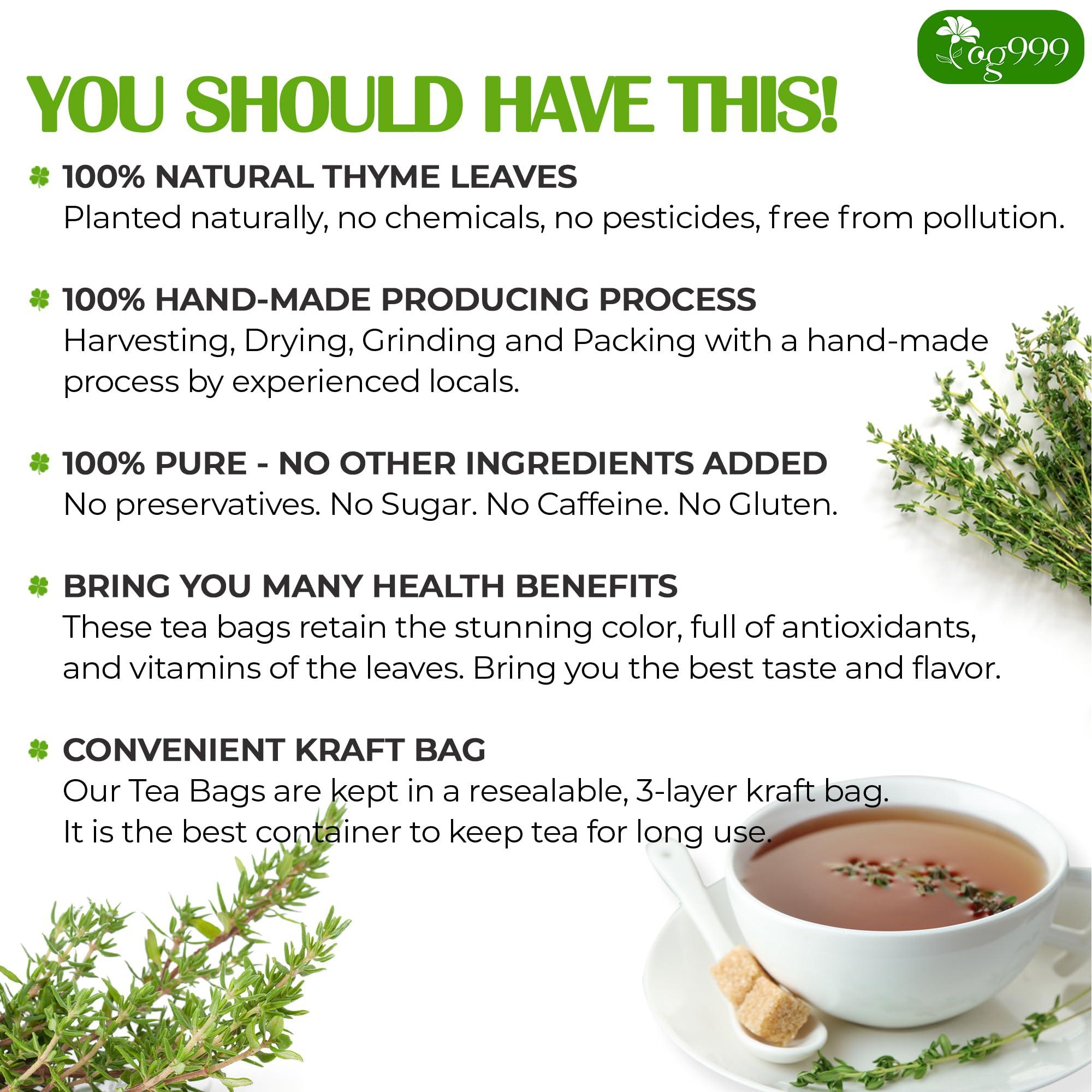 og999

YOU SHOULD HAVE THIS!

100% NATURAL THYME LEAVES
Planted naturally, no chemicals, no pesticides, free from pollution.

100% HAND-MADE PRODUCING PROCESS
Harvesting, Drying, Grinding and Packing with a hand-made process by experienced locals.

100% PURE - NO OTHER INGREDIENTS ADDED
No preservatives. No Sugar. No Caffeine. No Gluten.

BRING YOU MANY HEALTH BENEFITS
These tea bags retain the stunning color, full of antioxidants, and vitamins of the leaves. Bring you the best taste and flavor.

CONVENIENT KRAFT BAG
Our Tea Bags are kept in a resealable, 3-layer kraft bag.
It is the best container to keep tea for long use.