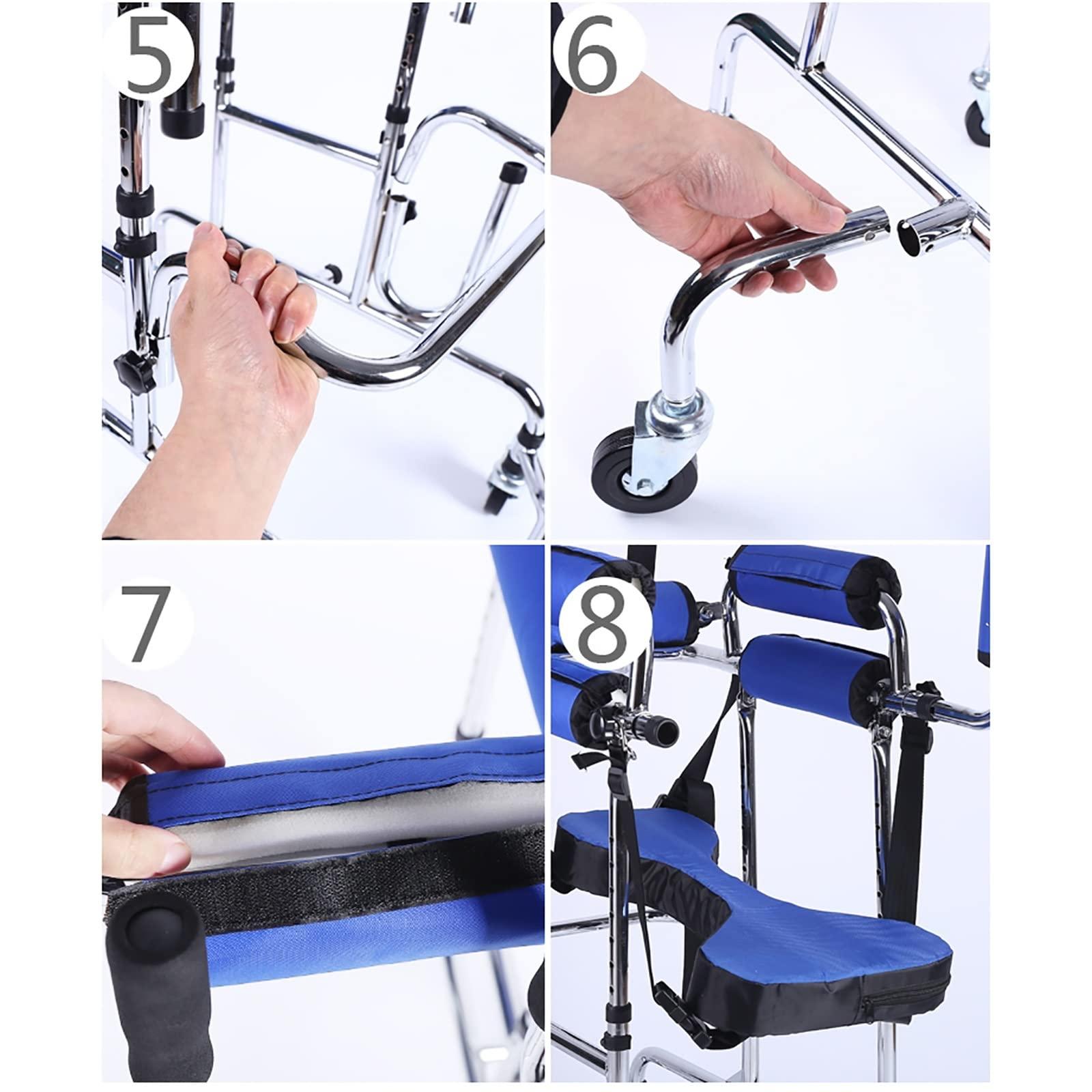 5

6

7

8