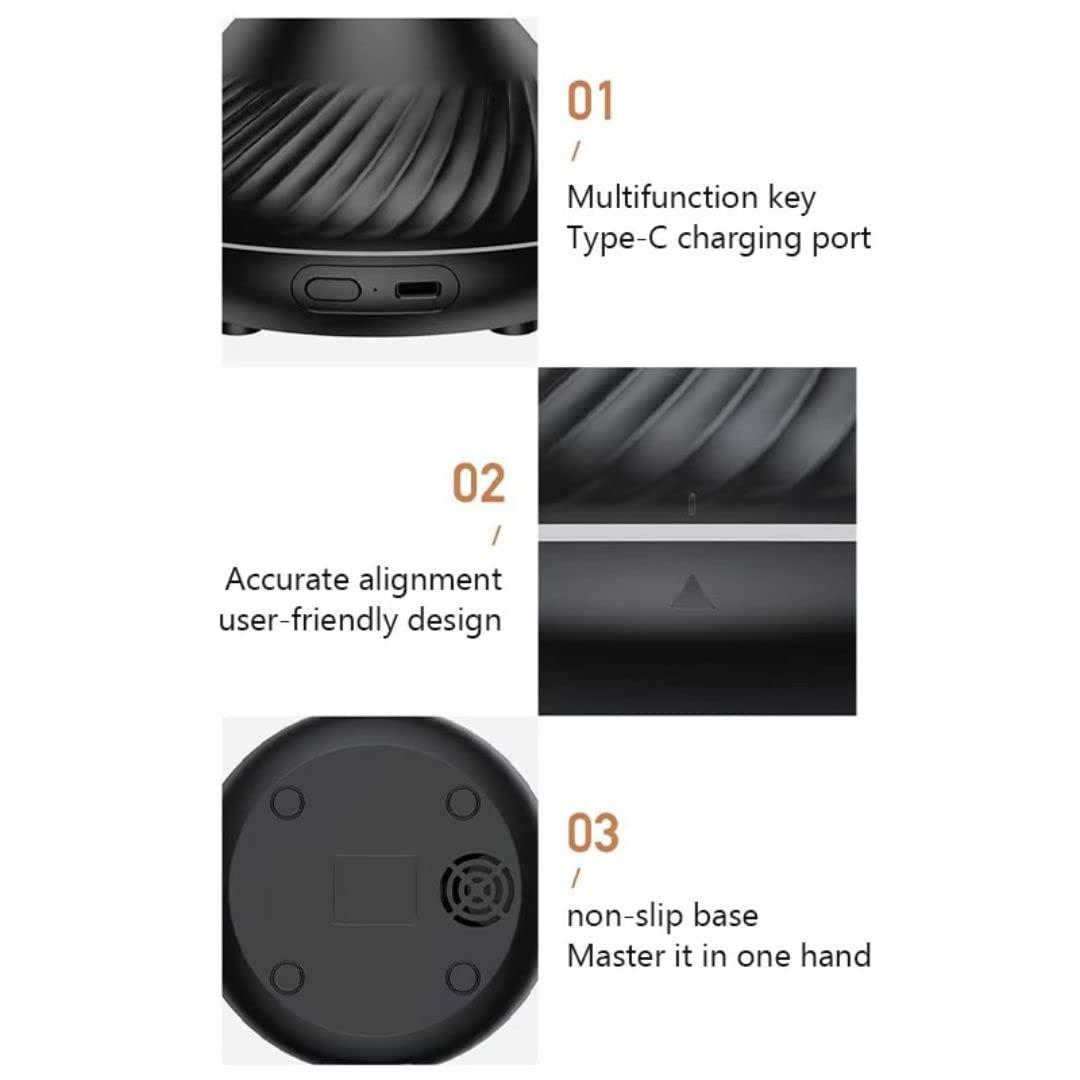 01
/
Multifunction key
Type-C charging port

02
/
Accurate alignment
user-friendly design

03
/
non-slip base
Master it in one hand