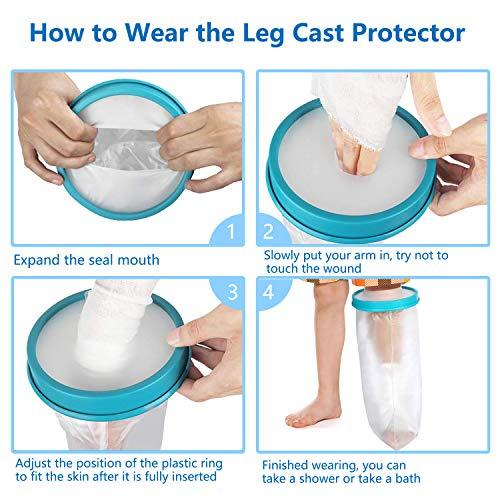 How to Wear the Leg Cast Protector

1

Expand the seal mouth

2

Slowly put your arm in, try not to touch the wound

3

Adjust the position of the plastic ring to fit the skin after it is fully inserted

4

Finished wearing, you can take a shower or take a bath