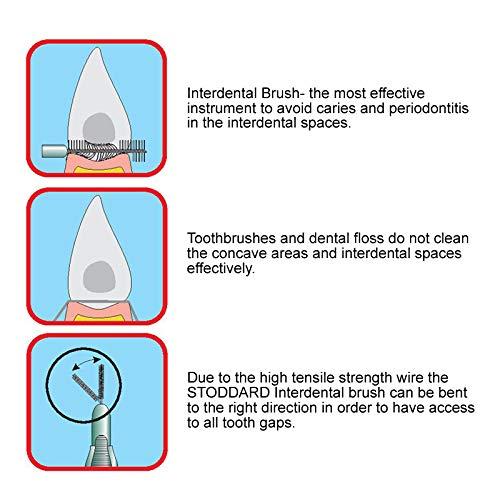 Interdental Brush- the most effective instrument to avoid caries and periodontitis in the interdental spaces.

Toothbrushes and dental floss do not clean the concave areas and interdental spaces effectively.

Due to the high tensile strength wire the STODDARD Interdental brush can be bent to the right direction in order to have access to all tooth gaps.