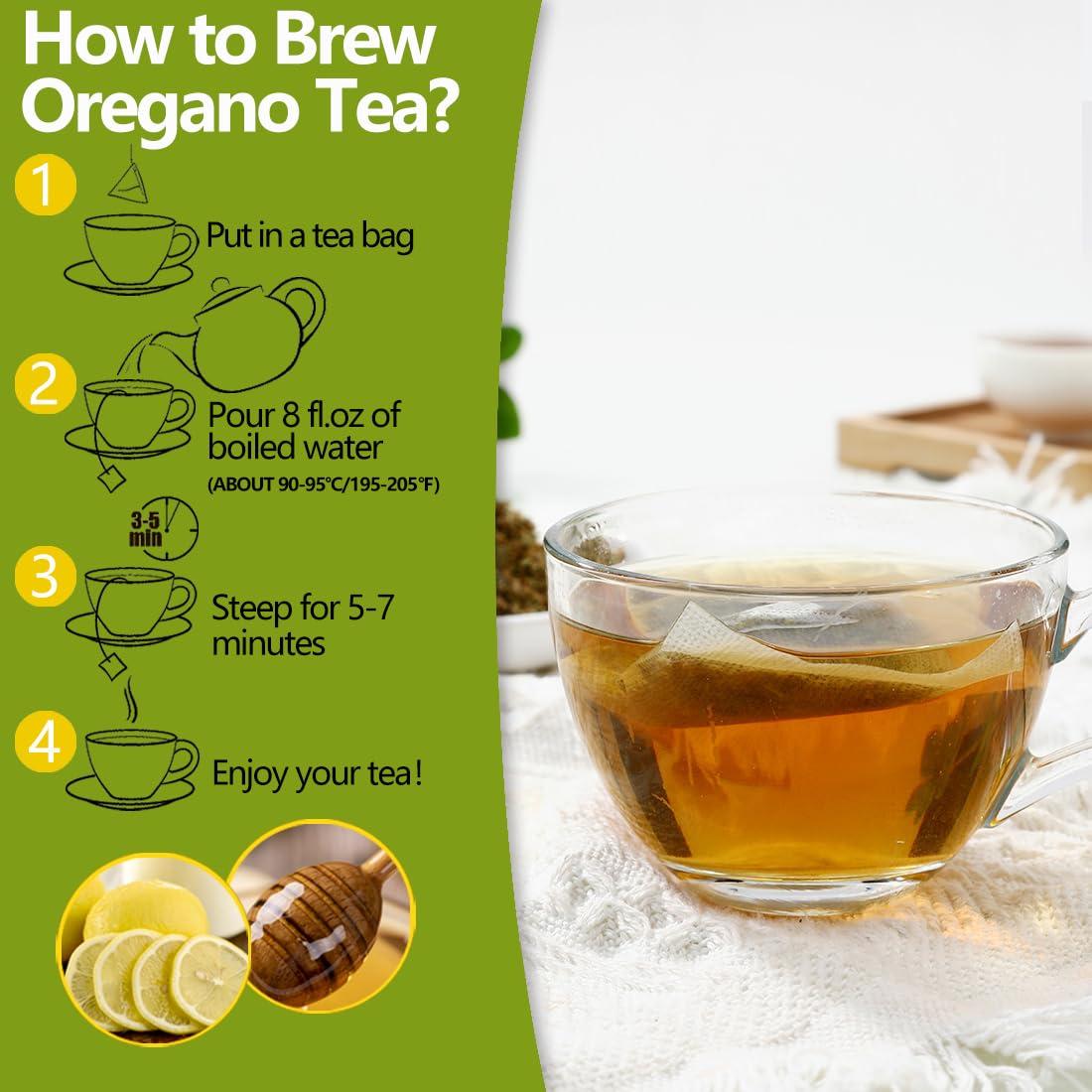 How to Brew Oregano Tea?

1

Put in a tea bag

2

Pour 8 fl.oz of boiled water
(ABOUT 90-95°C/195-205°F)

3-5 min

3

Steep for 5-7 minutes

4

Enjoy your tea!