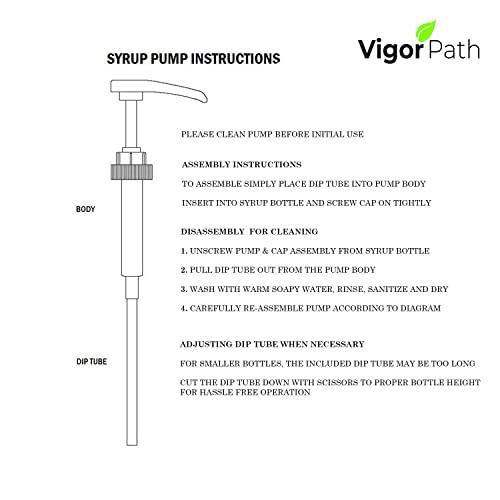 Vigor Path

SYRUP PUMP INSTRUCTIONS

BODY

DIP TUBE

PLEASE CLEAN PUMP BEFORE INITIAL USE

ASSEMBLY INSTRUCTIONS

TO ASSEMBLE SIMPLY PLACE DIP TUBE INTO PUMP BODY

INSERT INTO SYRUP BOTTLE AND SCREW CAP ON TIGHTLY

DISASSEMBLY FOR CLEANING

1. UNSCREW PUMP & CAP ASSEMBLY FROM SYRUP BOTTLE

2. PULL DIP TUBE OUT FROM THE PUMP BODY

3. WASH WITH WARM SOAPY WATER, RINSE, SANITIZE AND DRY

4. CAREFULLY RE-ASSEMBLE PUMP ACCORDING TO DIAGRAM

ADJUSTING DIP TUBE WHEN NECESSARY

FOR SMALLER BOTTLES, THE INCLUDED DIP TUBE MAY BE TOO LONG

CUT THE DIP TUBE DOWN WITH SCISSORS TO PROPER BOTTLE HEIGHT FOR HASSLE FREE OPERATION