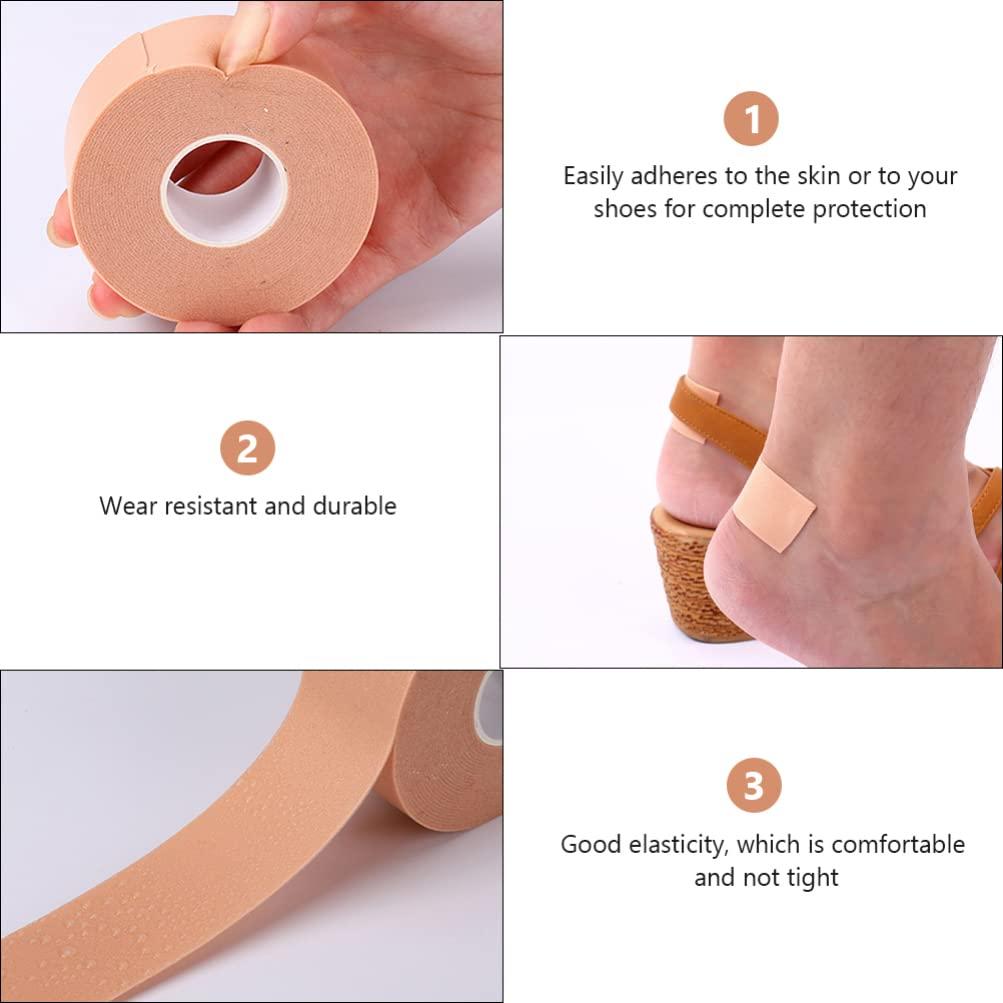 1

Easily adheres to the skin or to your shoes for complete protection

2

Wear resistant and durable

3

Good elasticity, which is comfortable and not tight