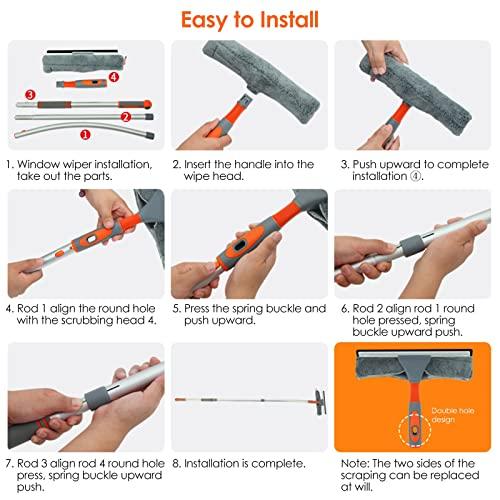 Easy to Install

4
3
2
1

1. Window wiper installation, take out the parts.

2. Insert the handle into the wipe head.

3. Push upward to complete installation ④.

4. Rod 1 align the round hole with the scrubbing head 4.

5. Press the spring buckle and push upward.

6. Rod 2 align rod 1 round hole pressed, spring buckle upward push.

7. Rod 3 align rod 4 round hole press, spring buckle upward push.

8. Installation is complete.

Double hole design

Note: The two sides of the scraping can be replaced at will.