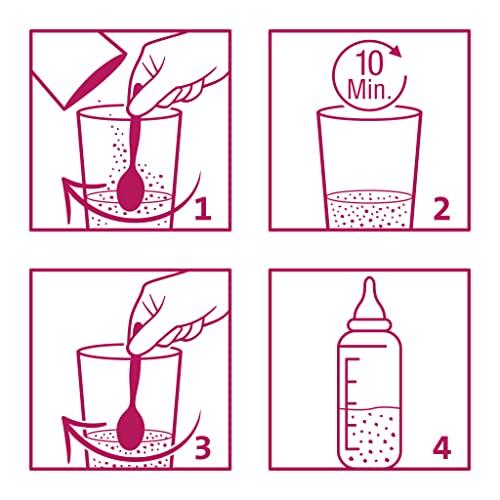 1

10
Min.

2

3

4