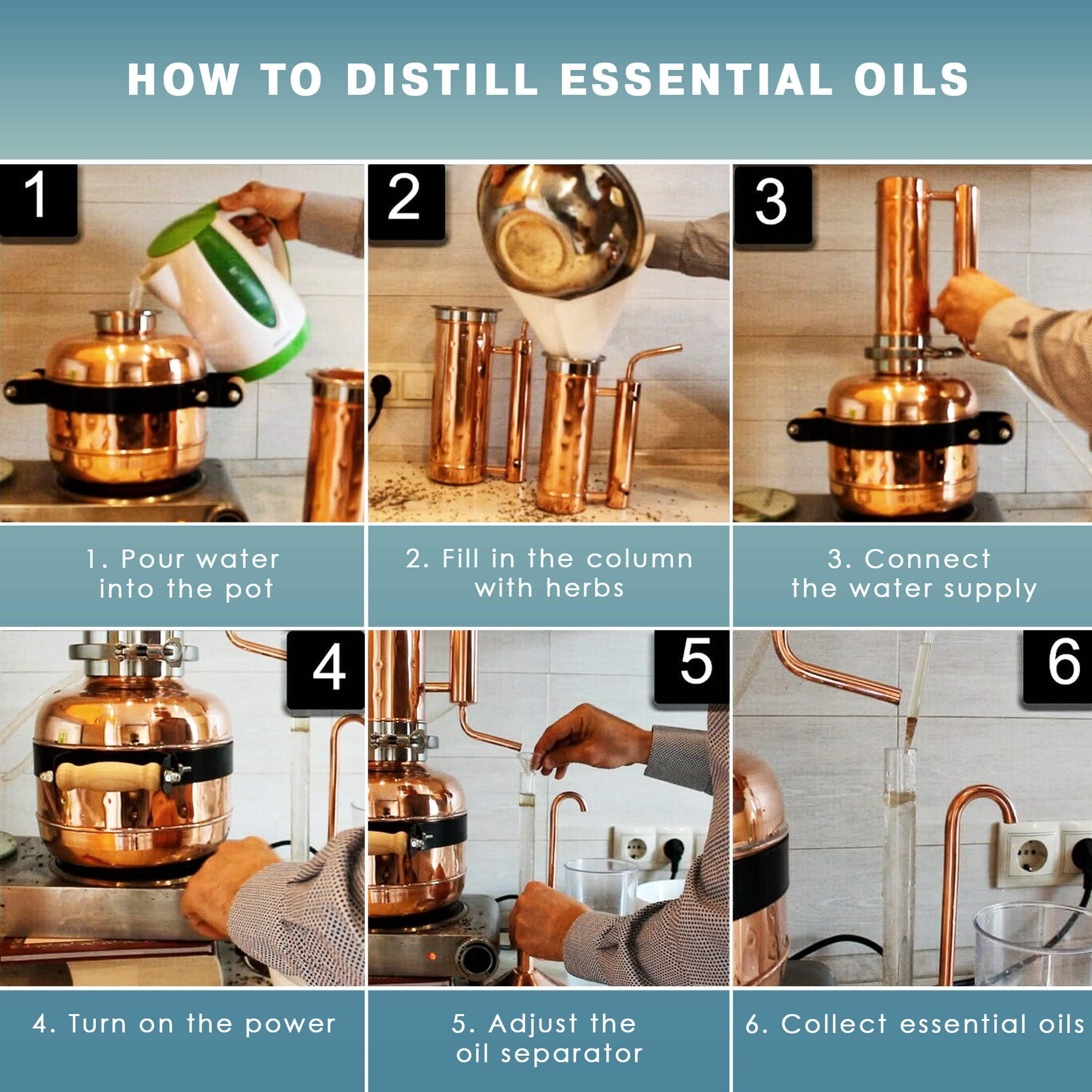 HOW TO DISTILL ESSENTIAL OILS

1

2

3

1. Pour water into the pot

2. Fill in the column with herbs

3. Connect the water supply

4

5

6

4. Turn on the power

5. Adjust the oil separator

6. Collect essential oils