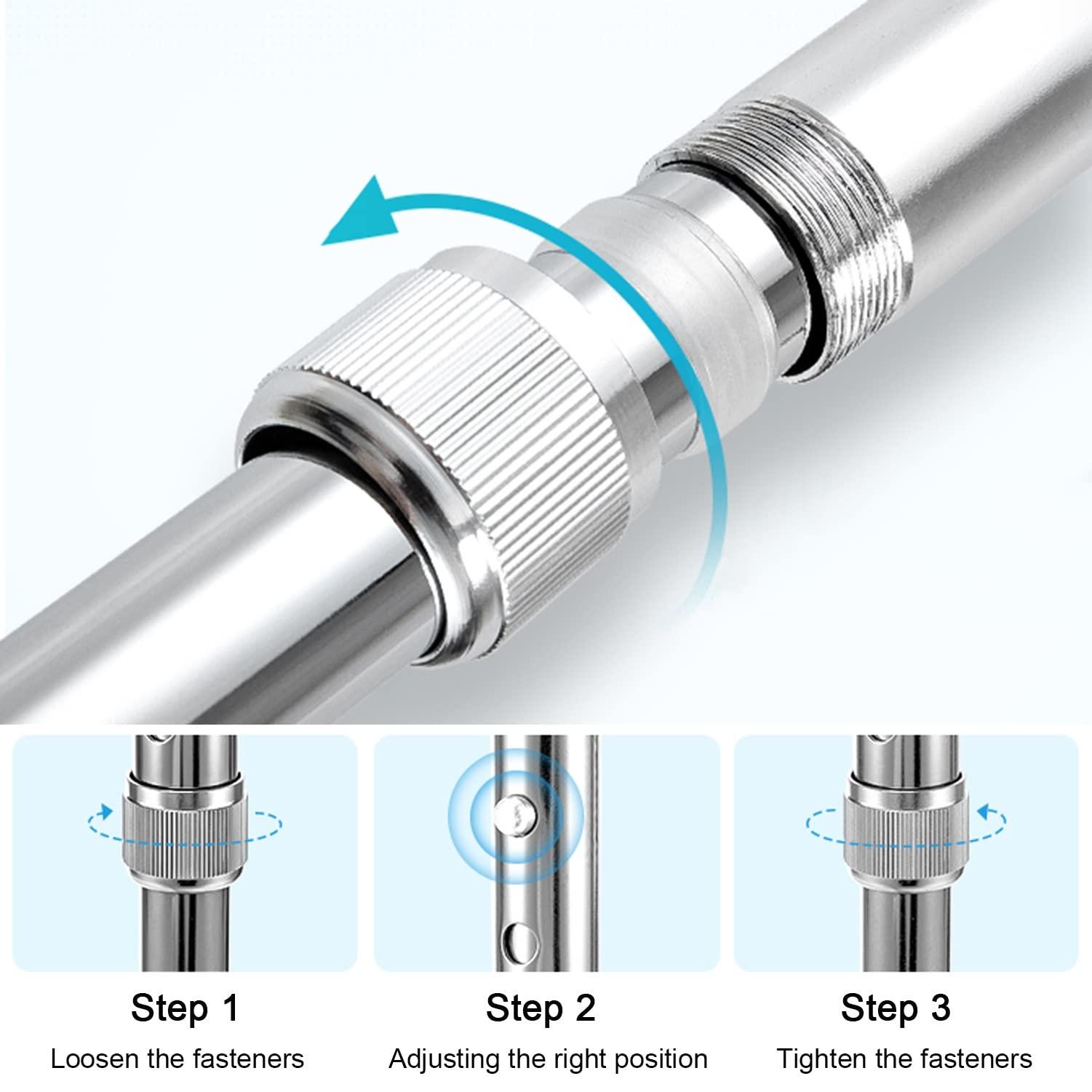 Step 1
Loosen the fasteners

Step 2
Adjusting the right position

Step 3
Tighten the fasteners