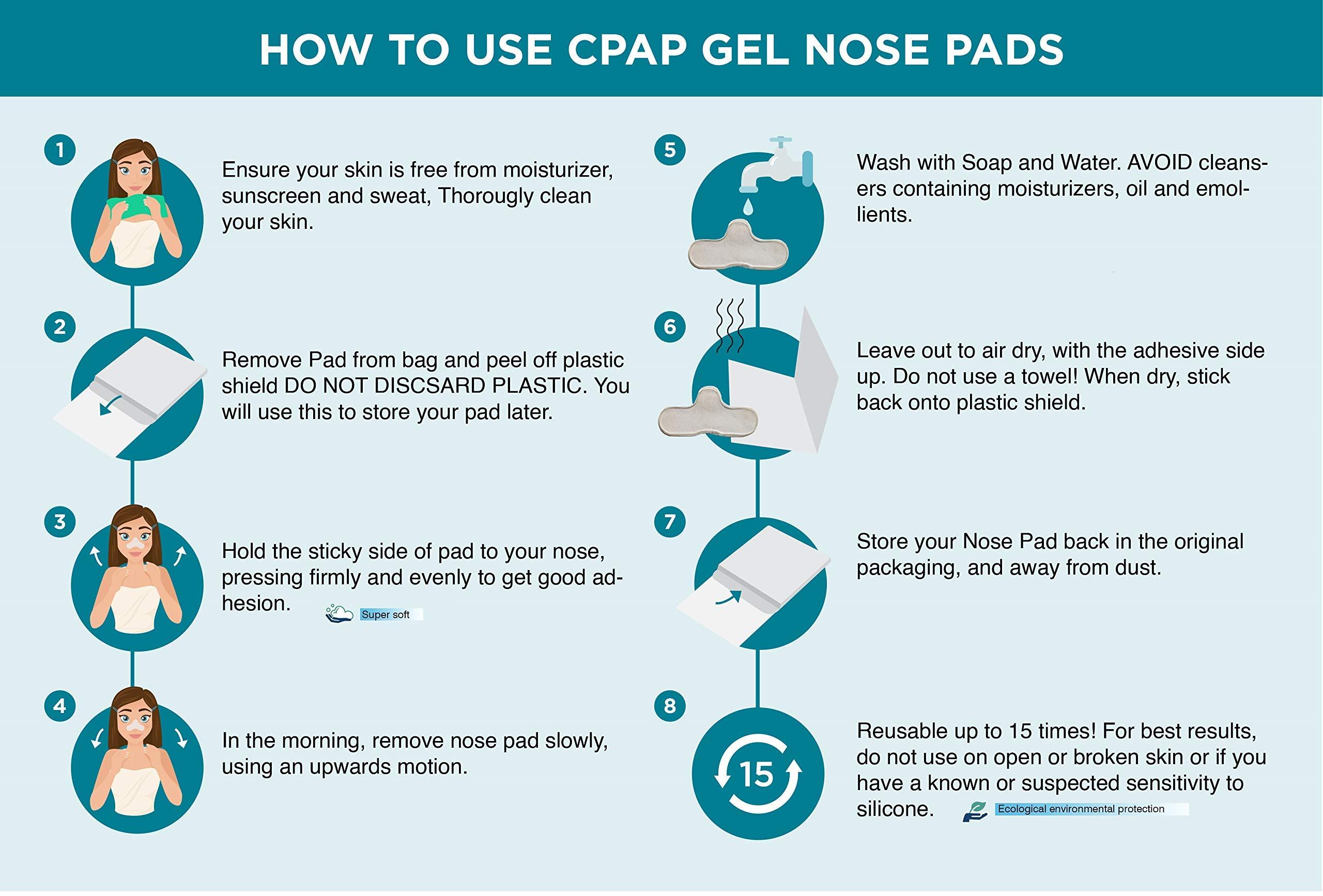 HOW TO USE CPAP GEL NOSE PADS

1

Ensure your skin is free from moisturizer, sunscreen and sweat, Thorougly clean your skin.

2

Remove Pad from bag and peel off plastic shield DO NOT DISCSARD PLASTIC. You will use this to store your pad later.

3

Hold the sticky side of pad to your nose, pressing firmly and evenly to get good adhesion.

Super soft

4

In the morning, remove nose pad slowly, using an upwards motion.

5

Wash with Soap and Water. AVOID cleansers containing moisturizers, oil and emollients.

6

Leave out to air dry, with the adhesive side up. Do not use a towel! When dry, stick back onto plastic shield.

7

Store your Nose Pad back in the original packaging, and away from dust.

8

15

Reusable up to 15 times! For best results, do not use on open or broken skin or if you have a known or suspected sensitivity to silicone.

Ecological environmental protection