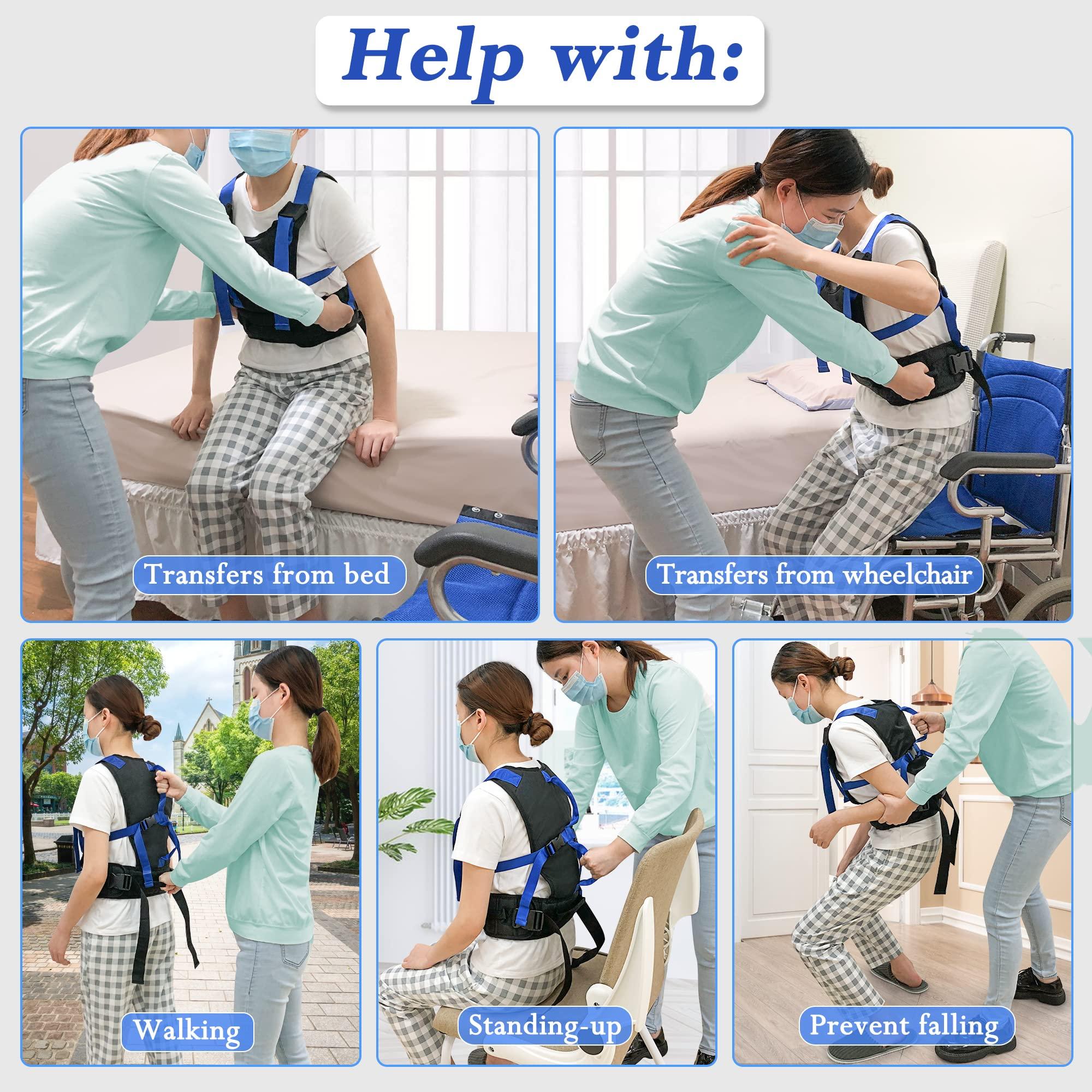 Help with:

Transfers from bed

Transfers from wheelchair

Walking

Standing-up

Prevent falling