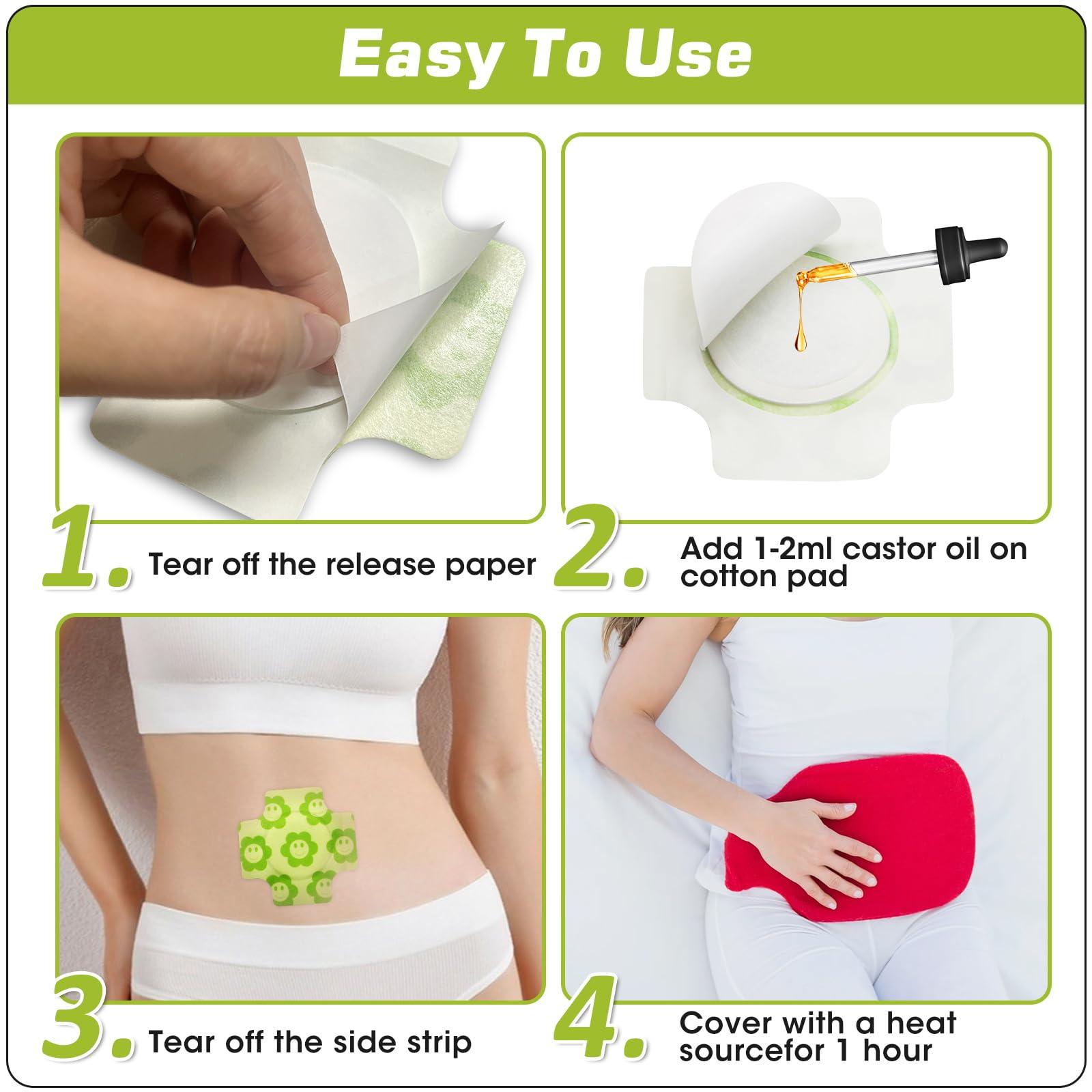 Easy To Use

1. Tear off the release paper

2. Add 1-2ml castor oil on cotton pad

3. Tear off the side strip

4. Cover with a heat sourcefor 1 hour