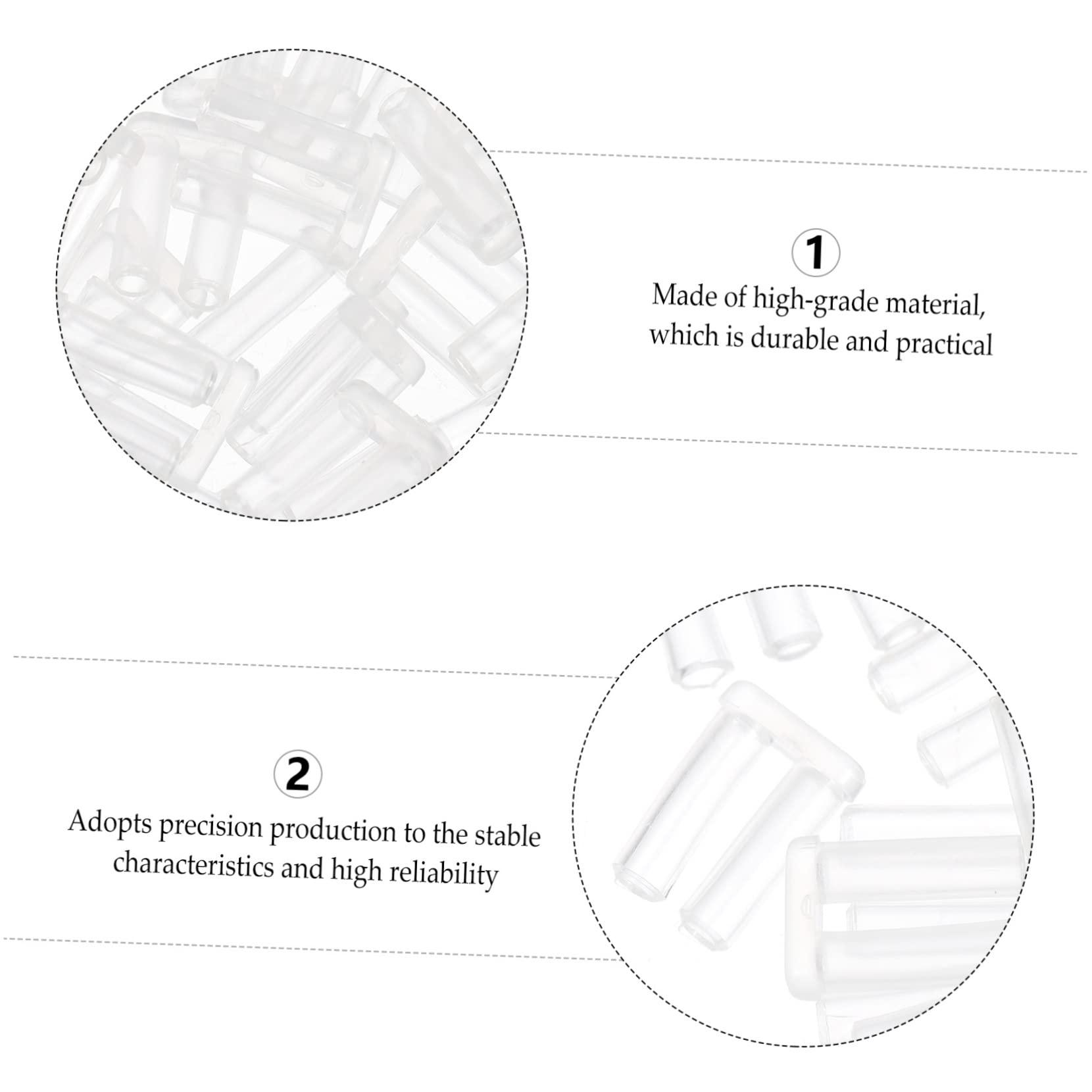 1
Made of high-grade material, which is durable and practical

2
Adopts precision production to the stable characteristics and high reliability