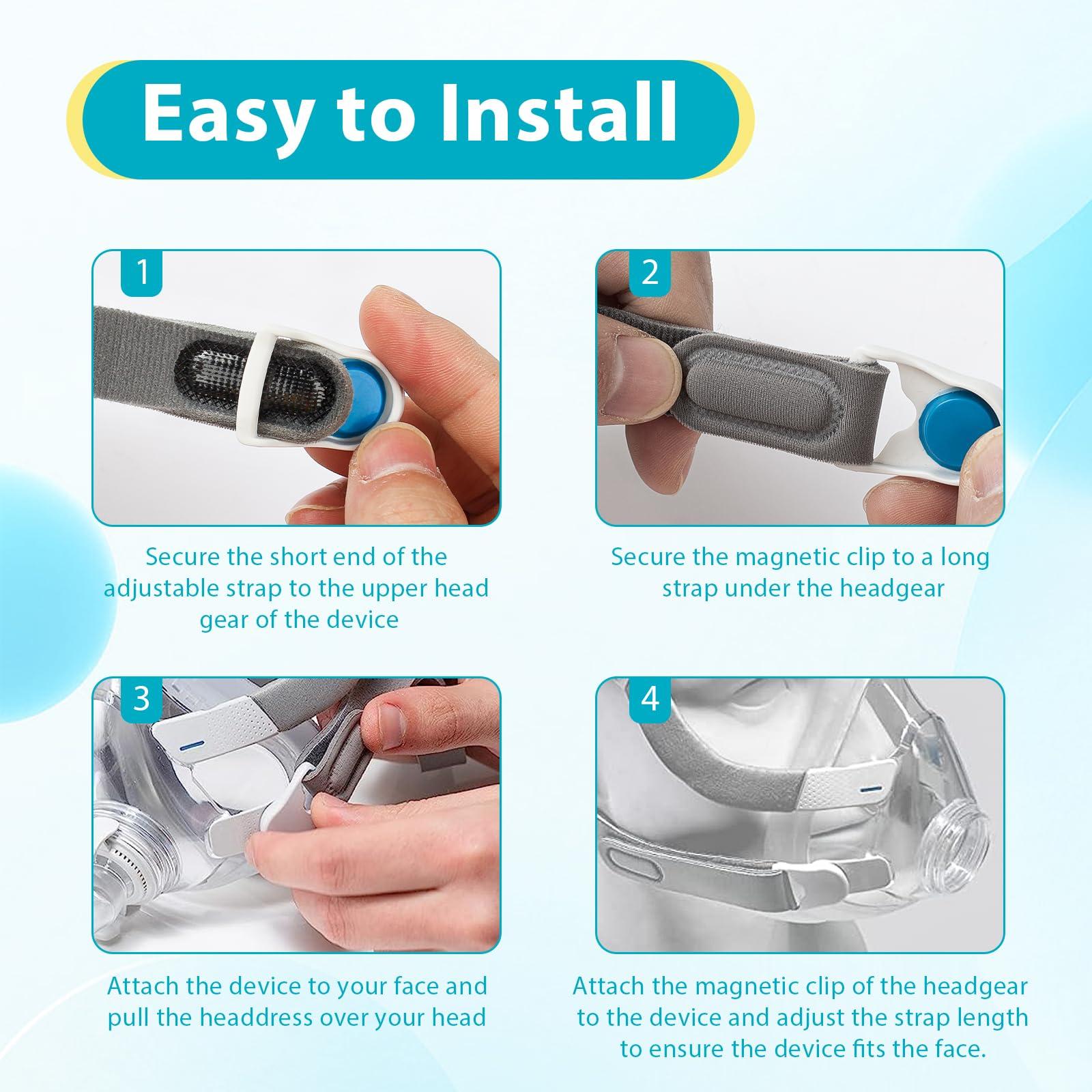 Easy to Install

1

Secure the short end of the adjustable strap to the upper head gear of the device

2

Secure the magnetic clip to a long strap under the headgear

3

Attach the device to your face and pull the headdress over your head

4

Attach the magnetic clip of the headgear to the device and adjust the strap length to ensure the device fits the face.