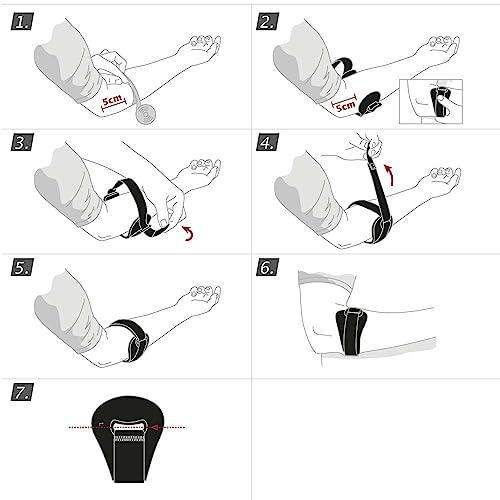 1.

5cm

2.

5cm

3.

4.

5.

6.

7.