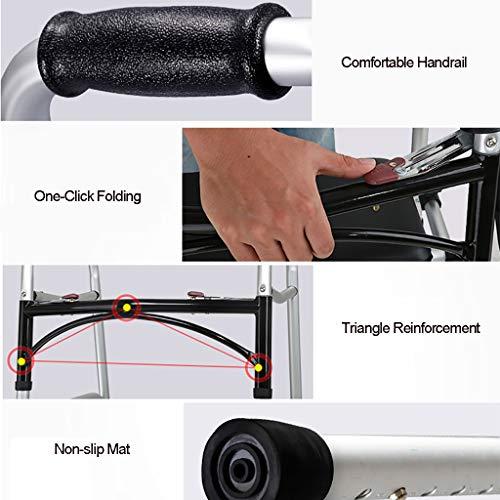 Comfortable Handrail

One-Click Folding

Triangle Reinforcement

Non-slip Mat